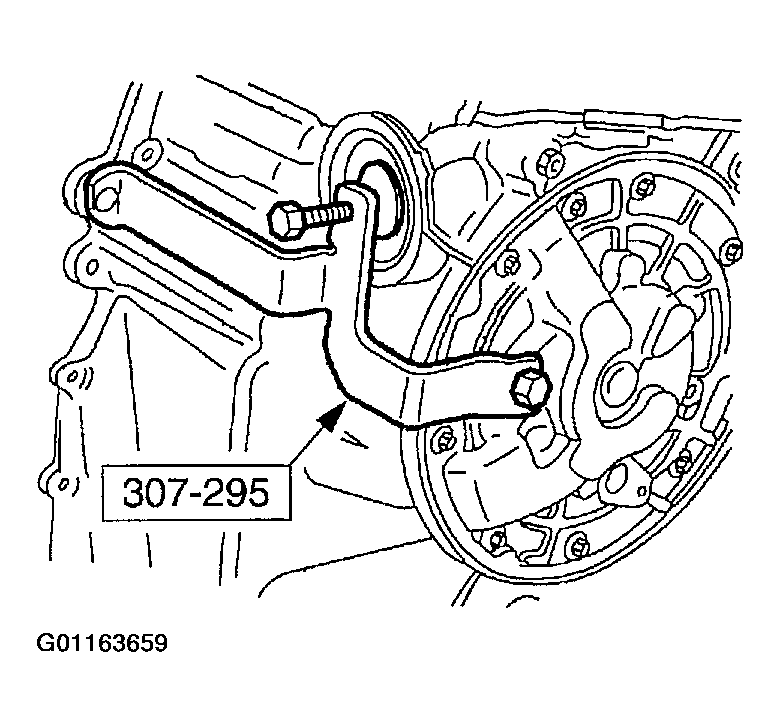 307-295

G01163659