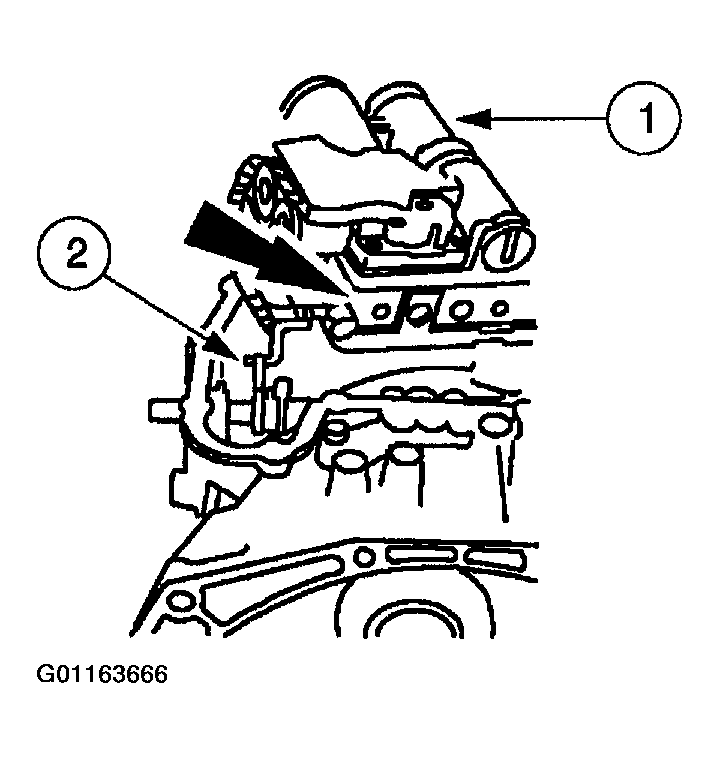 1
2
G01163666