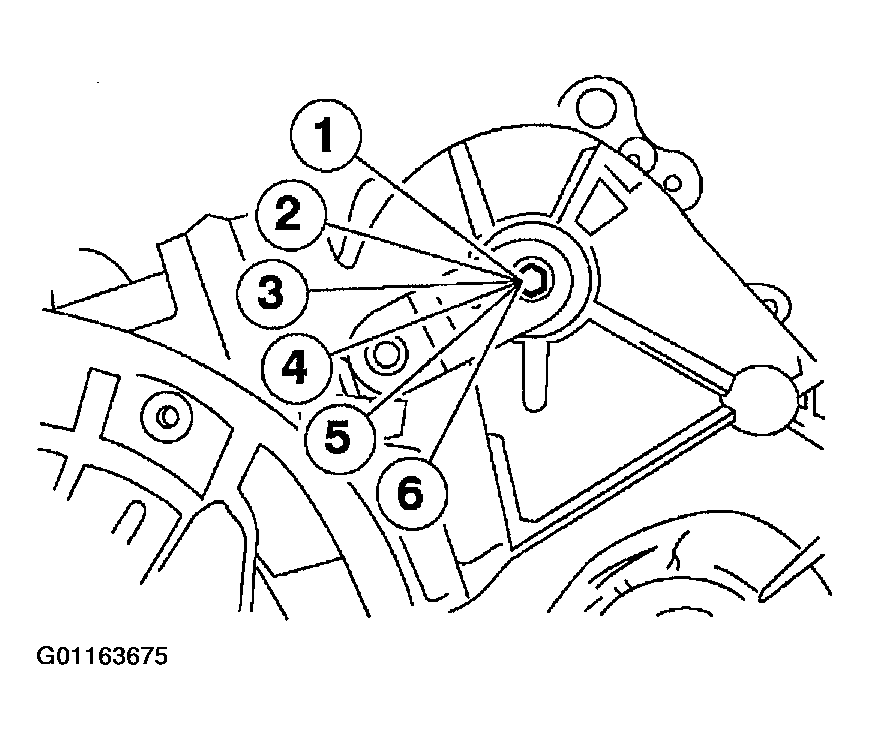 1
2
3
4
5
6
G01163675