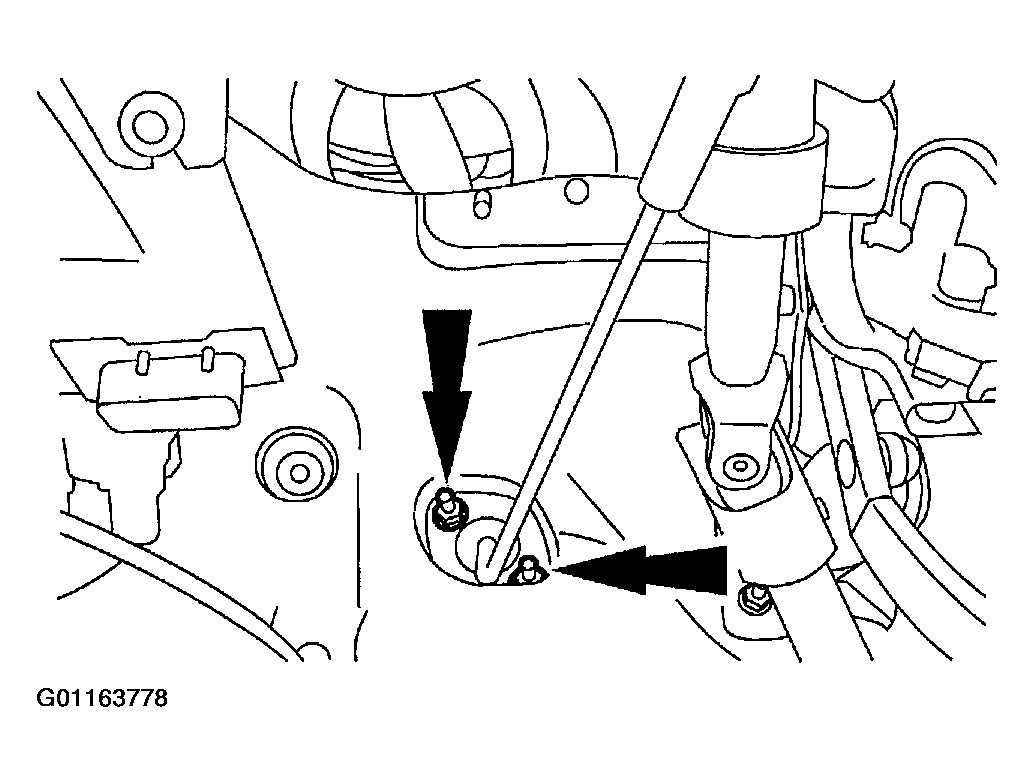 G01163778