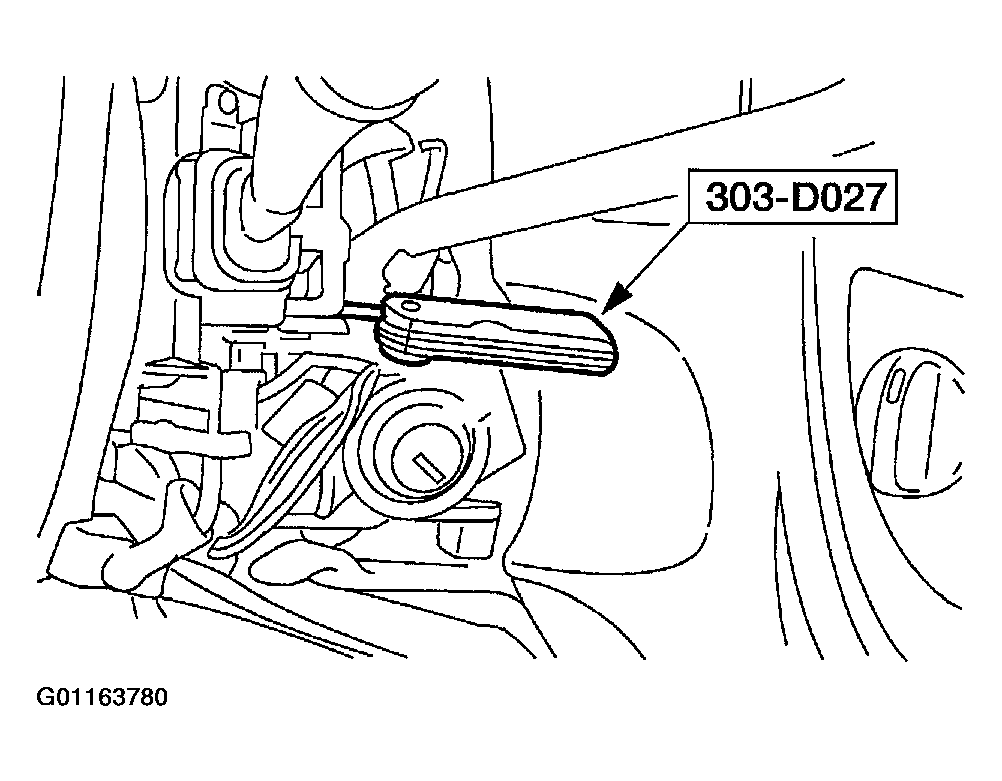 303-D027

G01163780