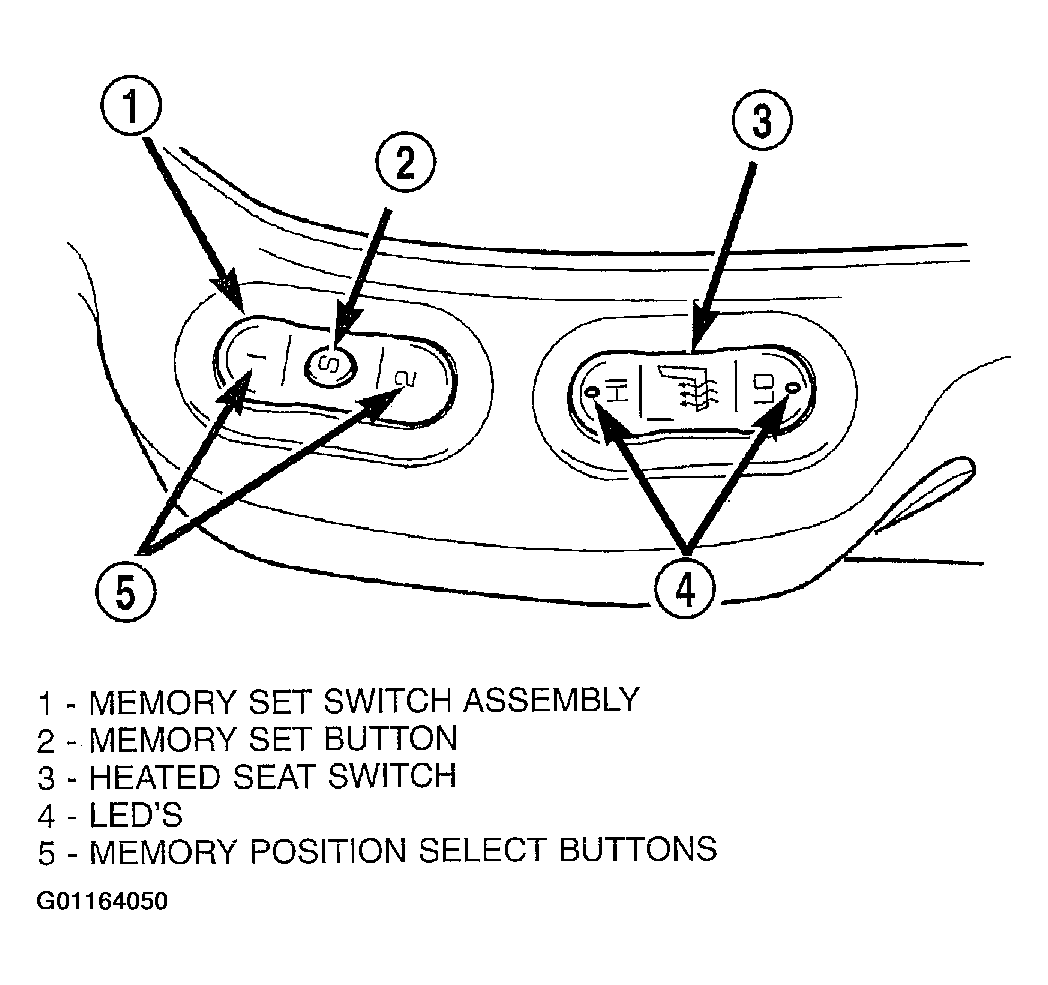 1
2
3
1
S
2
HI
LO
5
4

1 - MEMORY SET SWITCH ASSEMBLY
2 - MEMORY SET BUTTON
3 - HEATED SEAT SWITCH
4 - LED'S
5 - MEMORY POSITION SELECT BUTTONS

G01164050