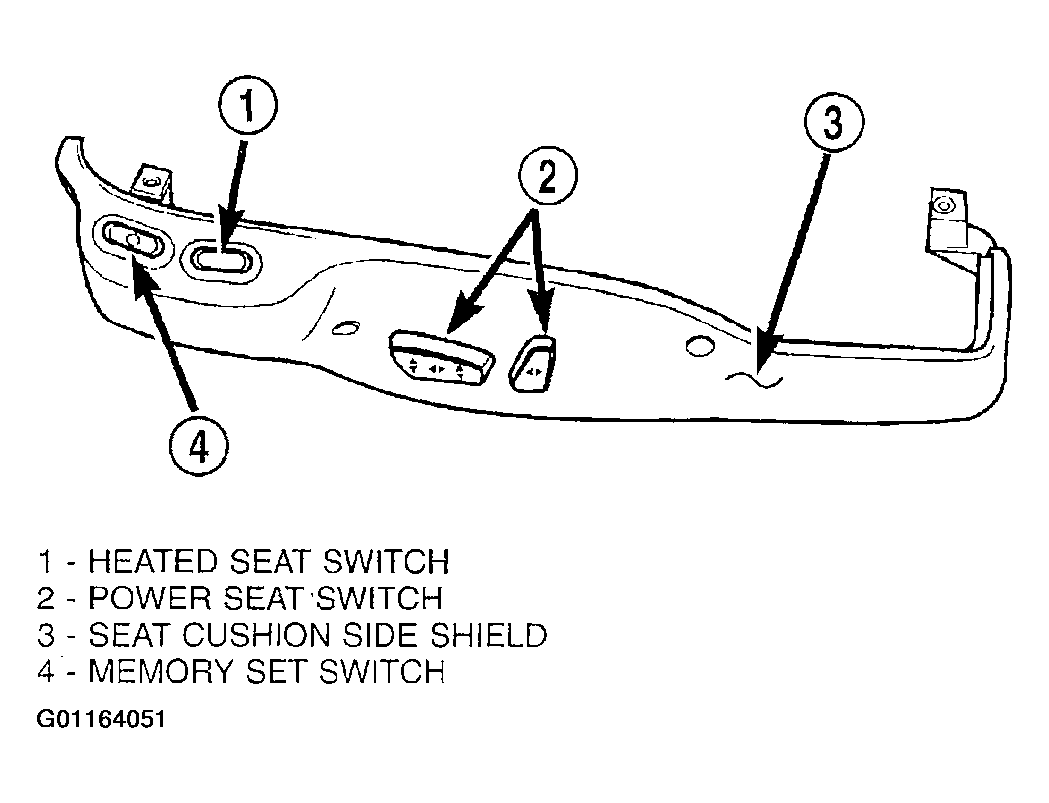 1
2
3
4

1 - HEATED SEAT SWITCH
2 - POWER SEAT SWITCH
3 - SEAT CUSHION SIDE SHIELD
4 - MEMORY SET SWITCH

G01164051