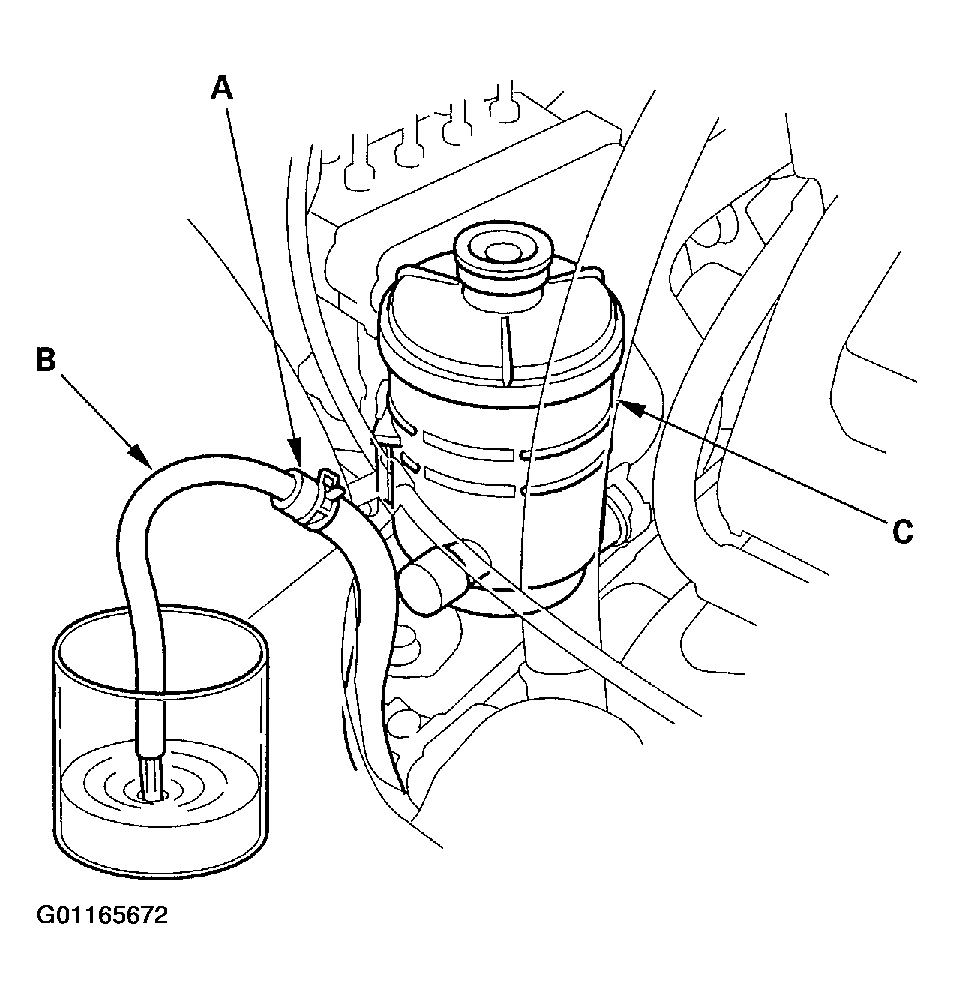 A
B
C
G01165672