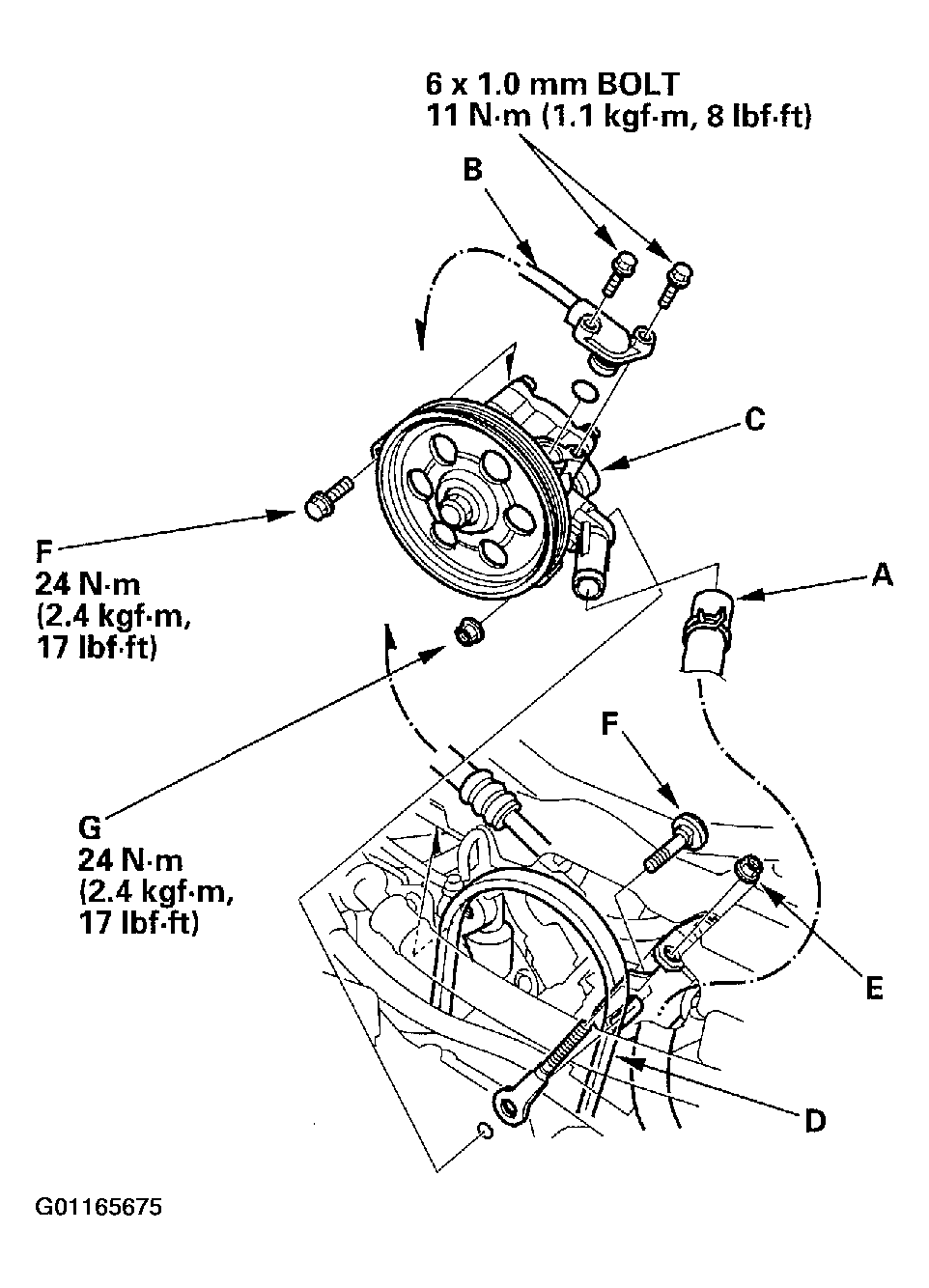 6 x 1.0 mm BOLT
11 N·m (1.1 kgf·m, 8 lbf·ft)

B

C

F
24 N·m
(2.4 kgf·m,
17 lbf·ft)

A

F

G
24 N·m
(2.4 kgf·m,
17 lbf·ft)

E

D

G01165675