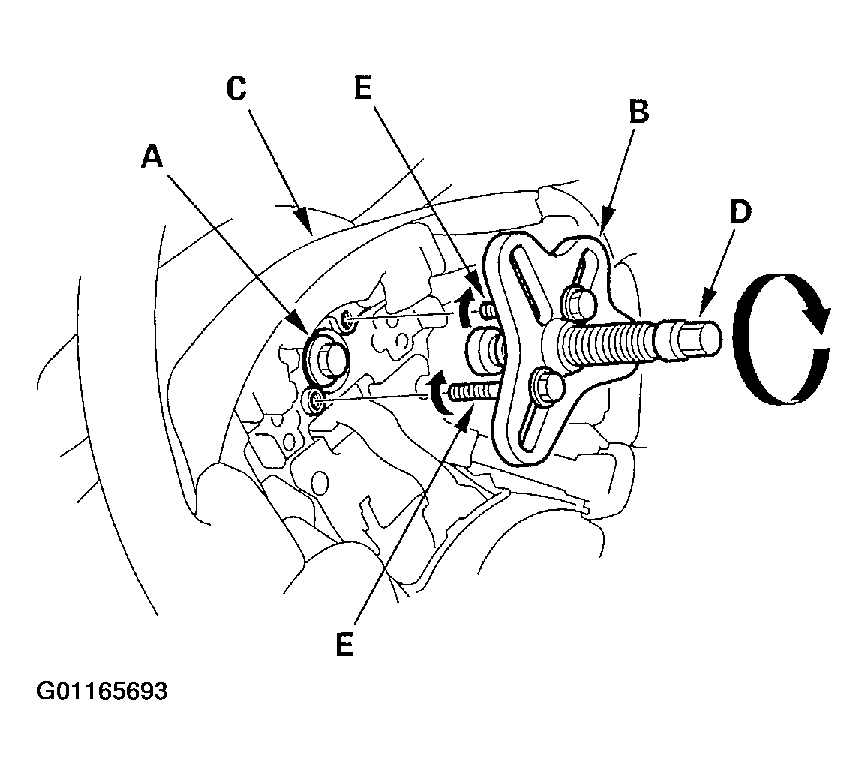 C
E
B
A
D
E
G01165693