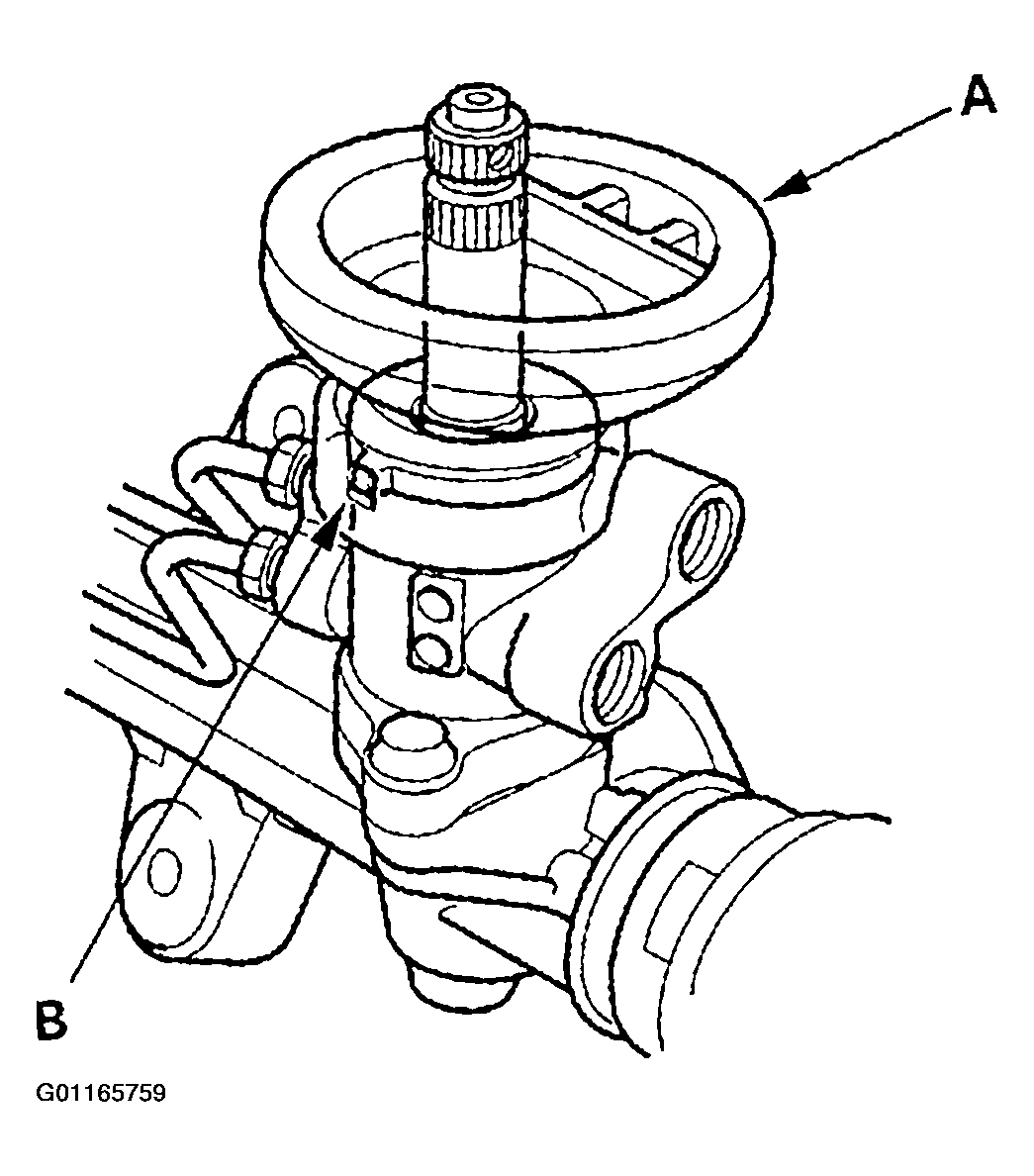 A

B

G01165759