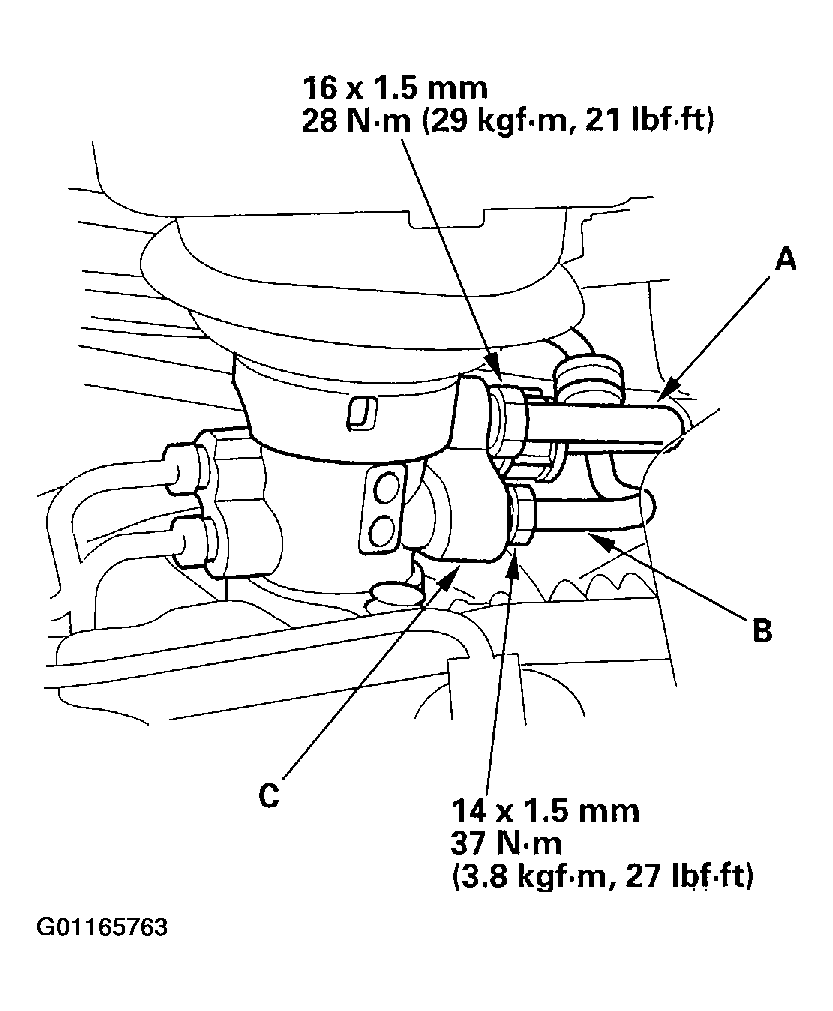 16 x 1.5 mm
28 N·m (29 kgf·m, 21 lbf·ft)

A

B

C

14 x 1.5 mm
37 N·m
(3.8 kgf·m, 27 lbf·ft)

G01165763