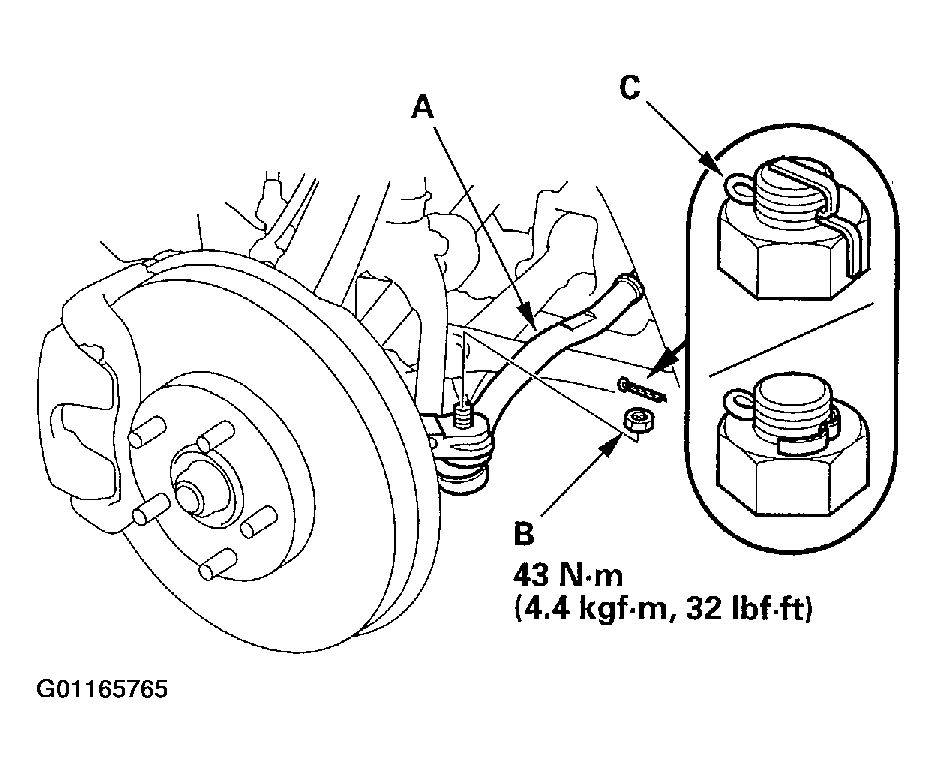 A

C

B

43 N·m
(4.4 kgf·m, 32 lbf·ft)

G01165765