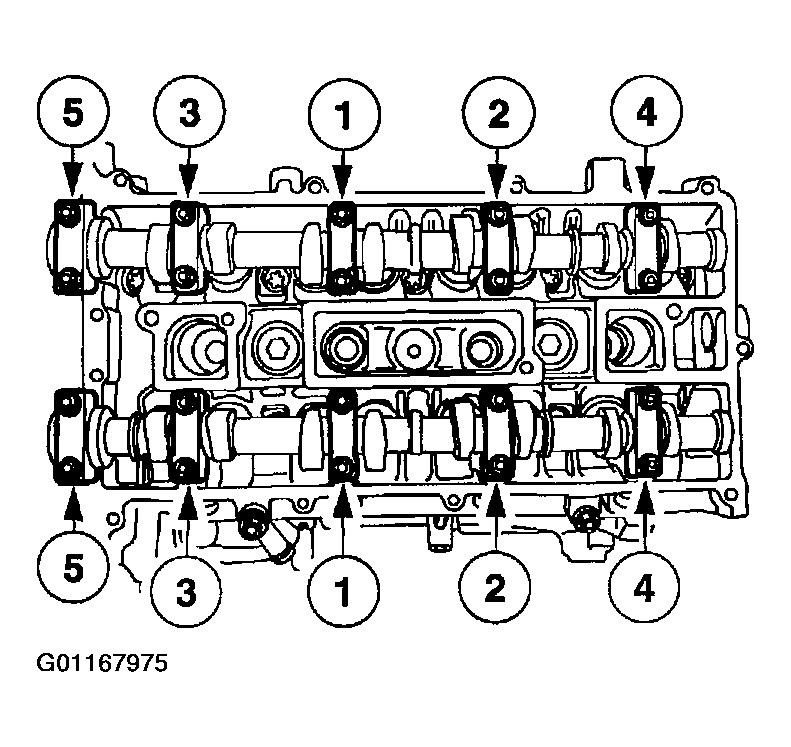 5 3 1 2 4

5 3 1 2 4

G01167975