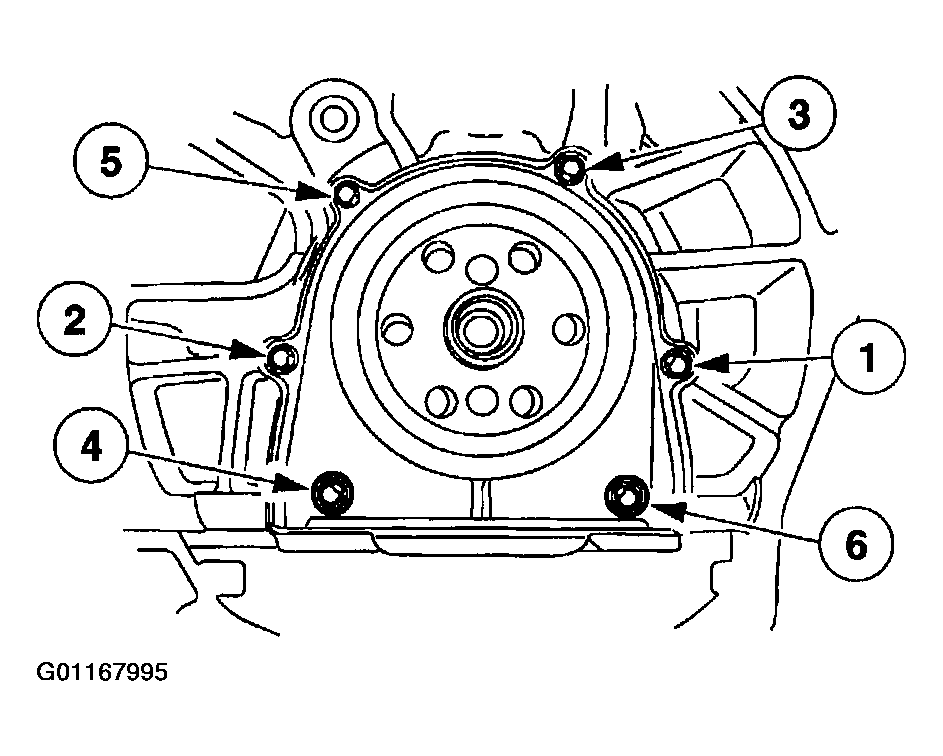 5
3
2
1
4
6
G01167995