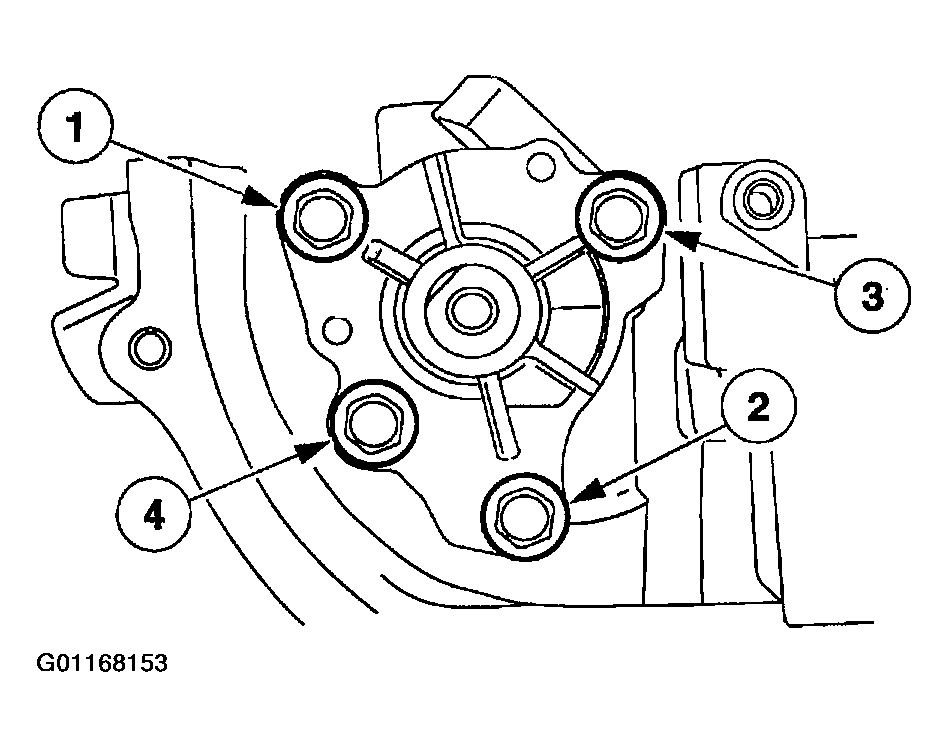 1
3
2
4
G01168153