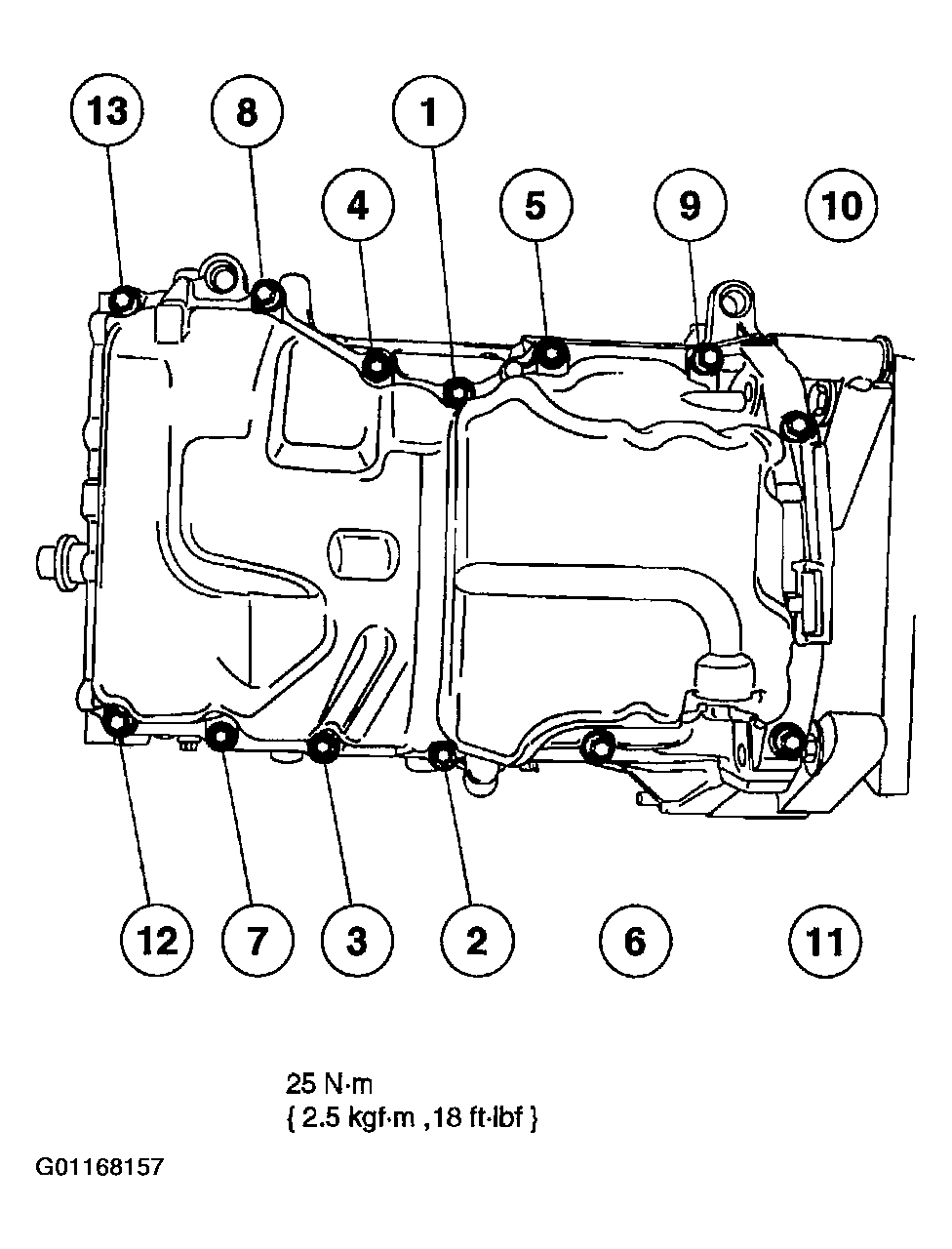 13
8
1
4
5
9
10

12
7
3
2
6
11

25 N·m
{ 2.5 kgf·m ,18 ft·lbf }

G01168157