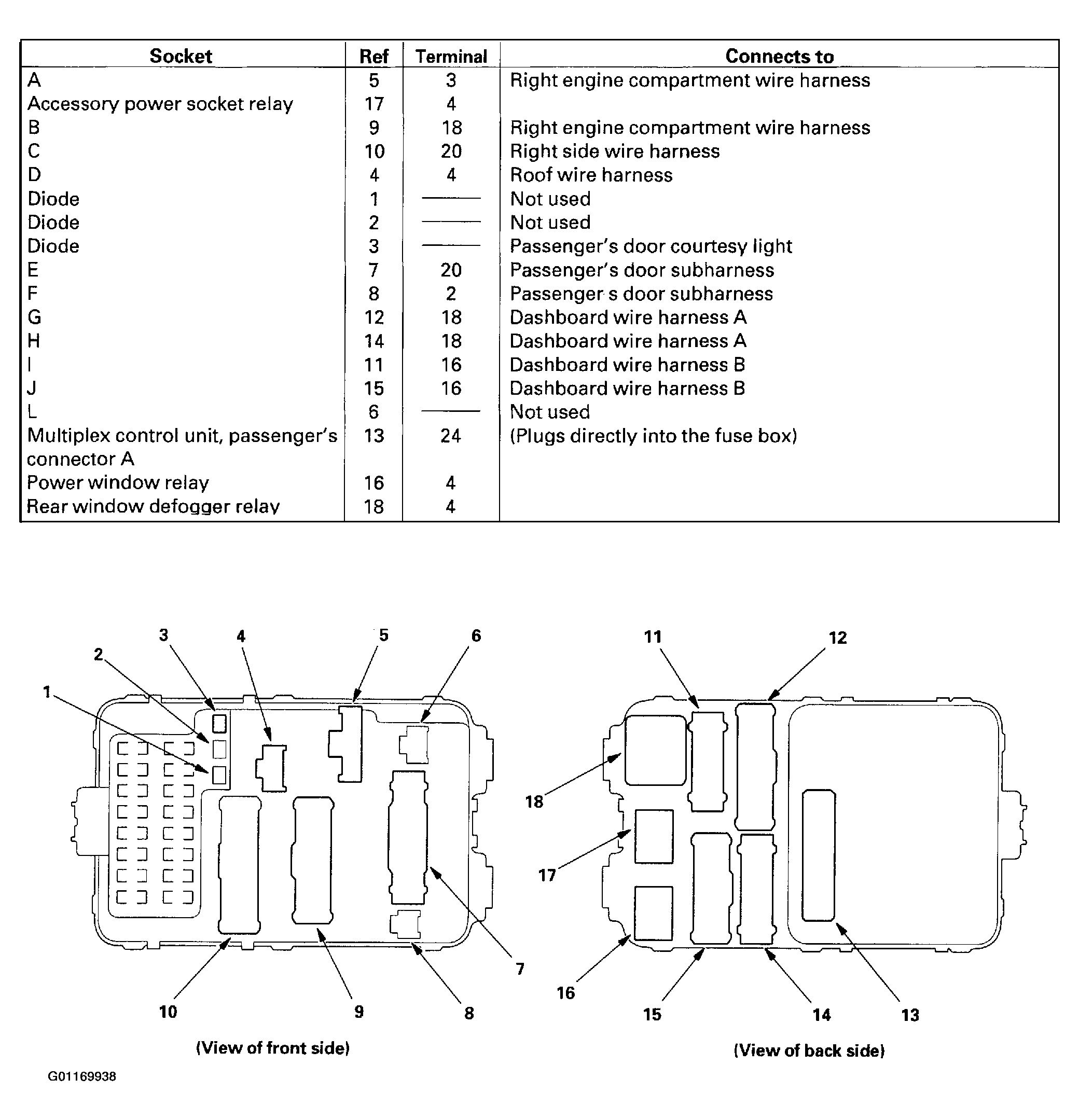 | Socket | Ref | Terminal | Connects to |
|---|---|---|---|
| A | 5 | 3 | Right engine compartment wire harness |
| Accessory power socket relay | 17 | 4 | |
| B | 9 | 18 | Right engine compartment wire harness |
| C | 10 | 20 | Right side wire harness |
| D | 4 | 4 | Roof wire harness |
| Diode | 1 | —— | Not used |
| Diode | 2 | —— | Not used |
| Diode | 3 | —— | Passenger's door courtesy light |
| E | 7 | 20 | Passenger's door subharness |
| F | 8 | 2 | Passenger s door subharness |
| G | 12 | 18 | Dashboard wire harness A |
| H | 14 | 18 | Dashboard wire harness A |
| I | 11 | 16 | Dashboard wire harness B |
| J | 15 | 16 | Dashboard wire harness B |
| L | 6 | —— | Not used |
| Multiplex control unit, passenger's connector A | 13 | 24 | (Plugs directly into the fuse box) |
| Power window relay | 16 | 4 | |
| Rear window defogger relay | 18 | 4 | |

3 4 5 6 2 1 10 9 8 7

(View of front side)

11 12 18 17 16 15 14 13

(View of back side)

G01169938