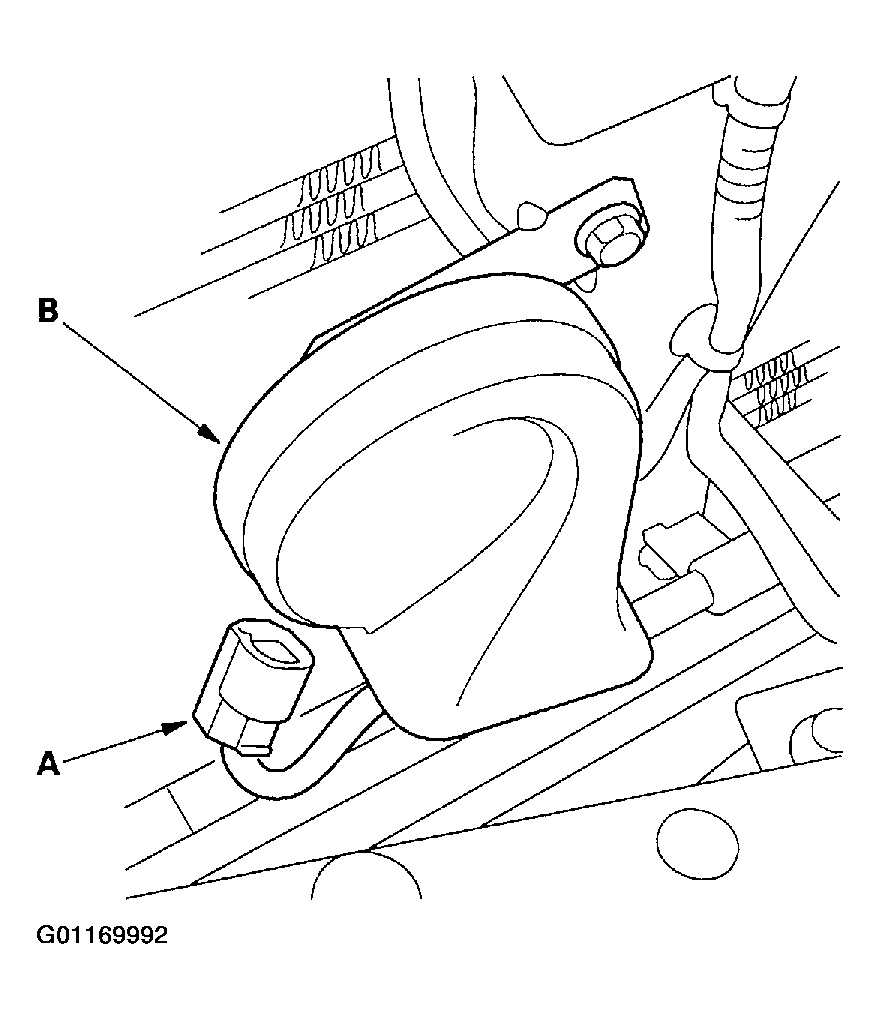 B

A

G01169992