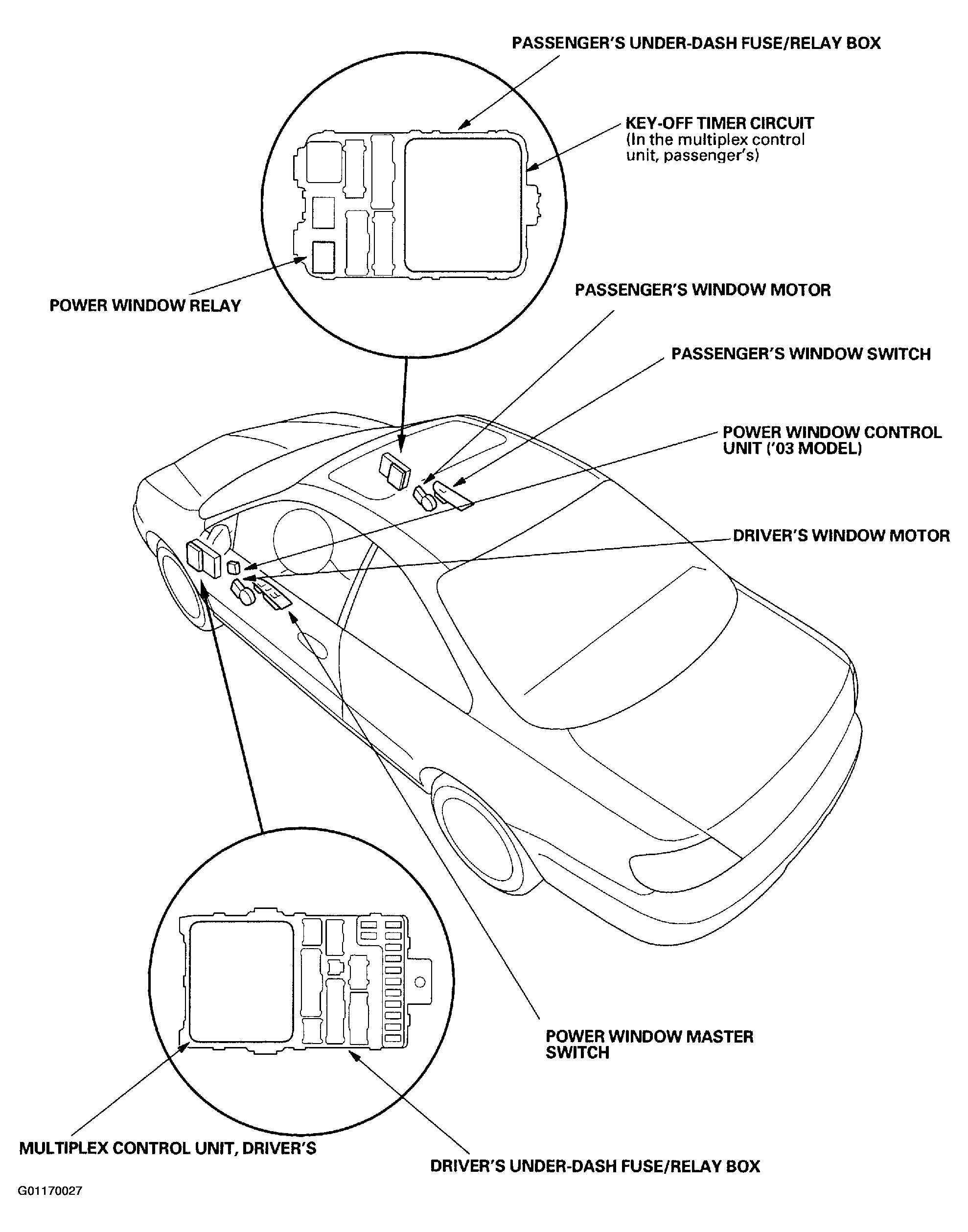 PASSENGER'S UNDER-DASH FUSE/RELAY BOX

KEY-OFF TIMER CIRCUIT
(In the multiplex control unit, passenger's)

POWER WINDOW RELAY

PASSENGER'S WINDOW MOTOR

PASSENGER'S WINDOW SWITCH

POWER WINDOW CONTROL UNIT ('03 MODEL)

DRIVER'S WINDOW MOTOR

POWER WINDOW MASTER SWITCH

MULTIPLEX CONTROL UNIT, DRIVER'S

DRIVER'S UNDER-DASH FUSE/RELAY BOX

G01170027