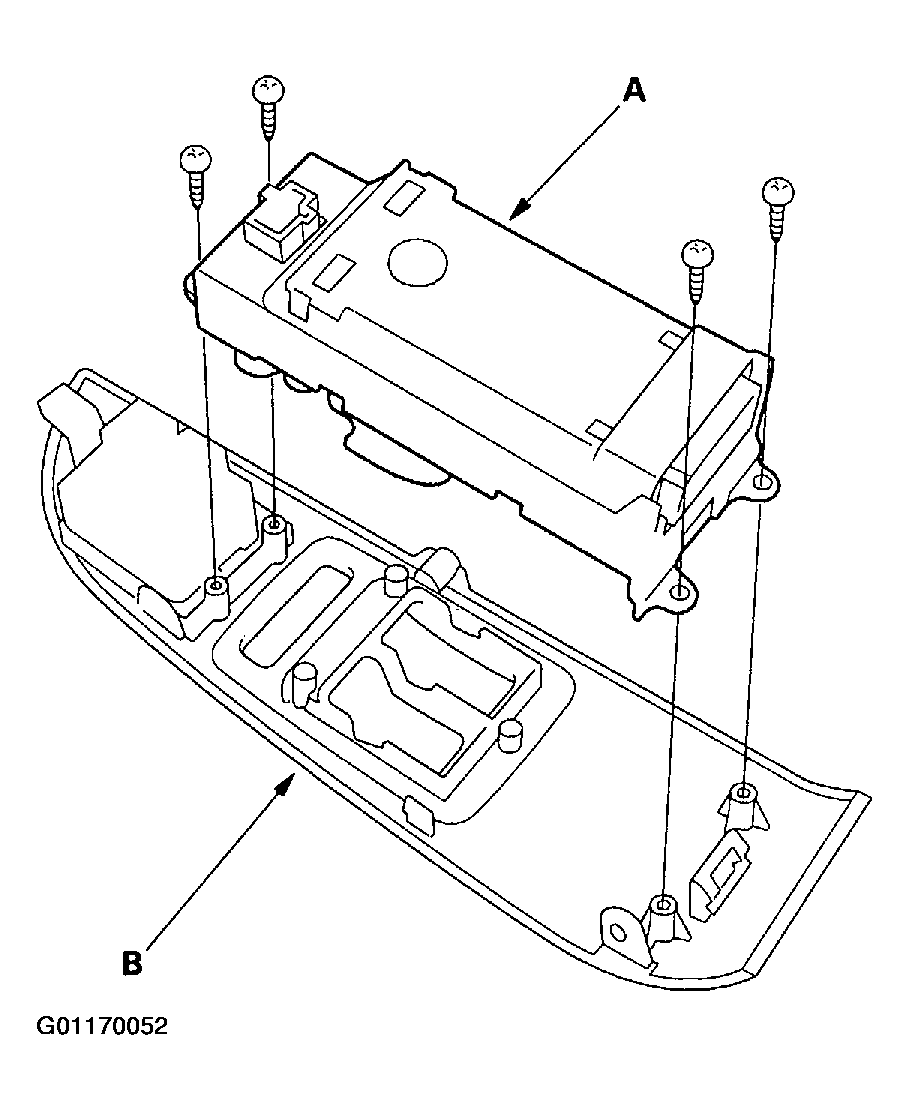 A

B

G01170052