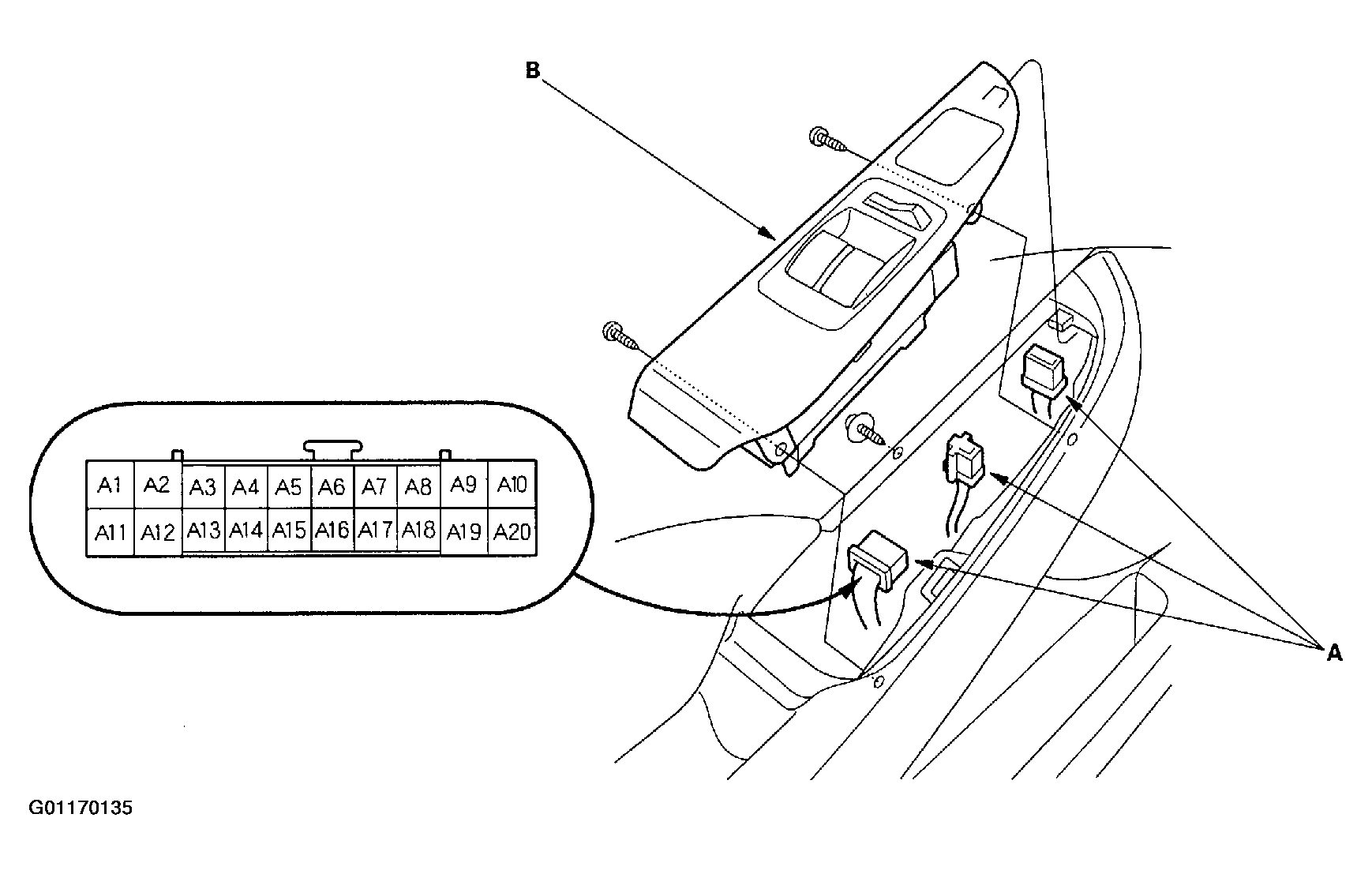 B

| A1 | A2 | A3 | A4 | A5 | A6 | A7 | A8 | A9 | A10 |
|---|---|---|---|---|---|---|---|---|---|
| A11 | A12 | A13 | A14 | A15 | A16 | A17 | A18 | A19 | A20 |

A

G01170135