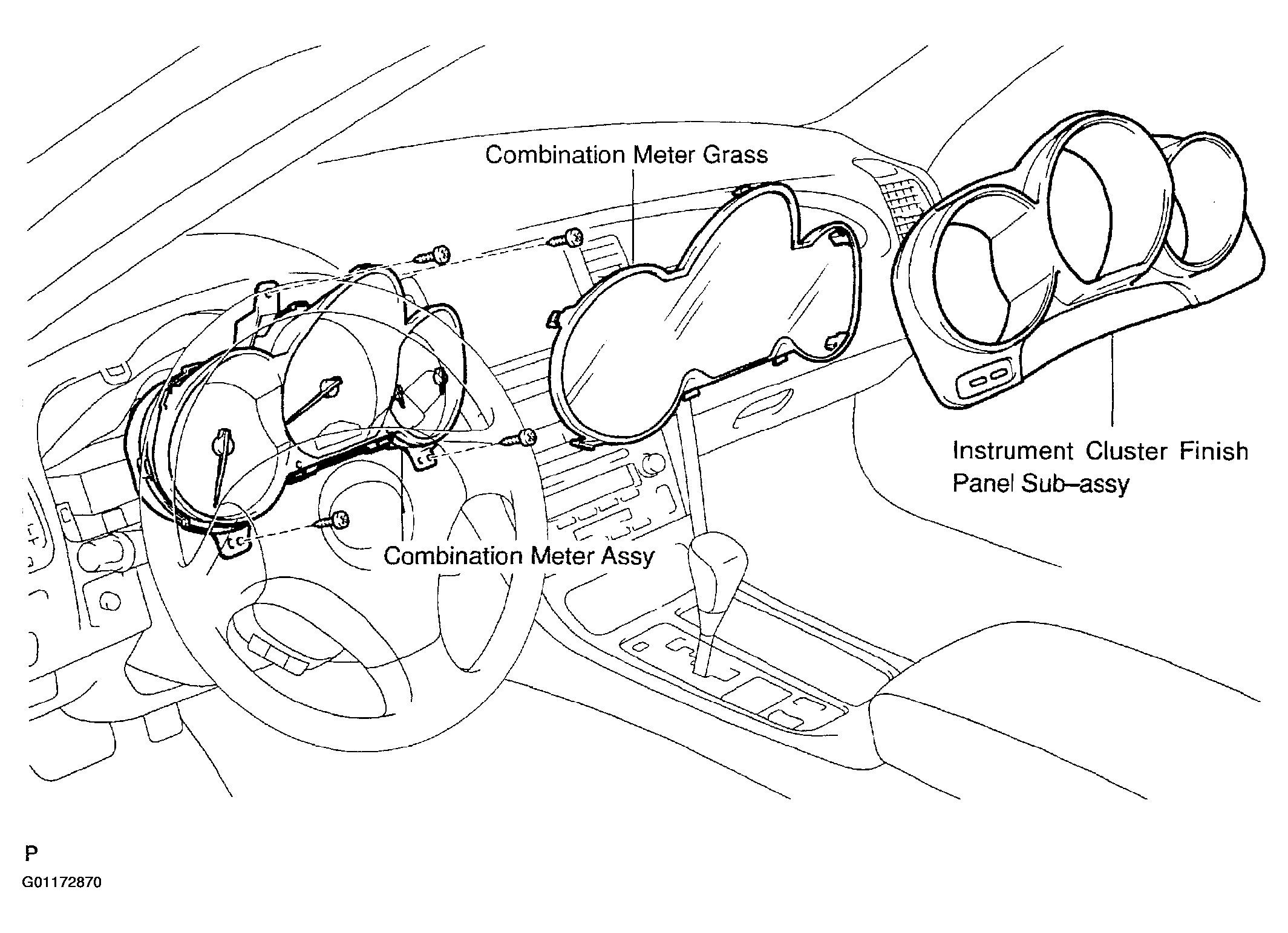 Combination Meter Grass

Instrument Cluster Finish Panel Sub–assy

Combination Meter Assy

P
G01172870