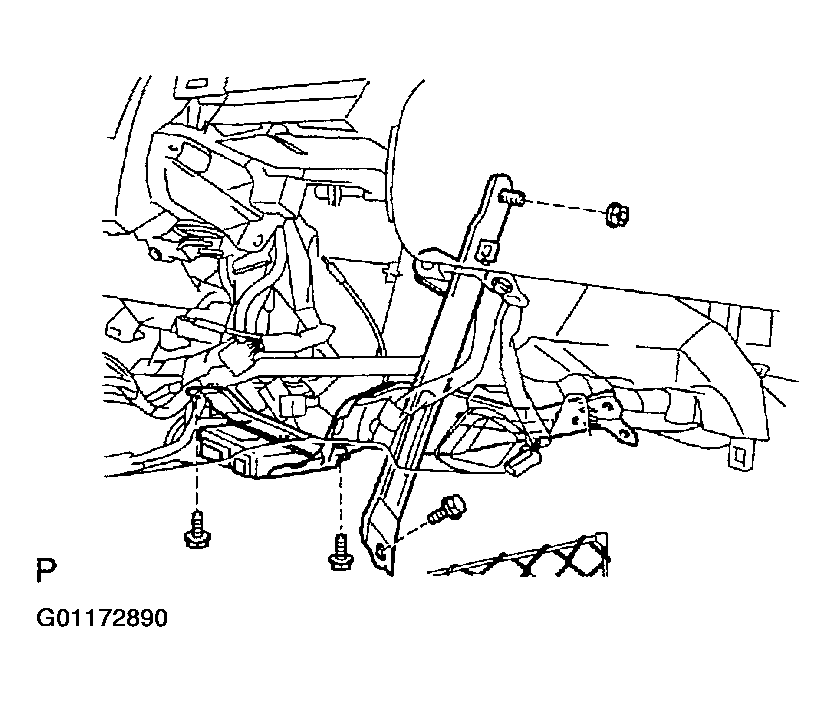 P

G01172890