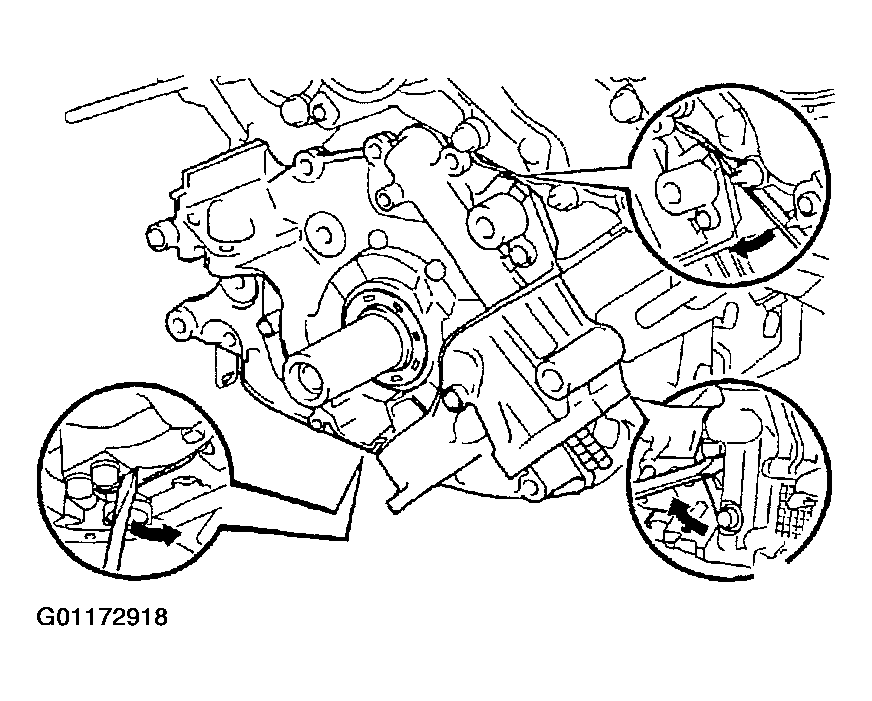 G01172918