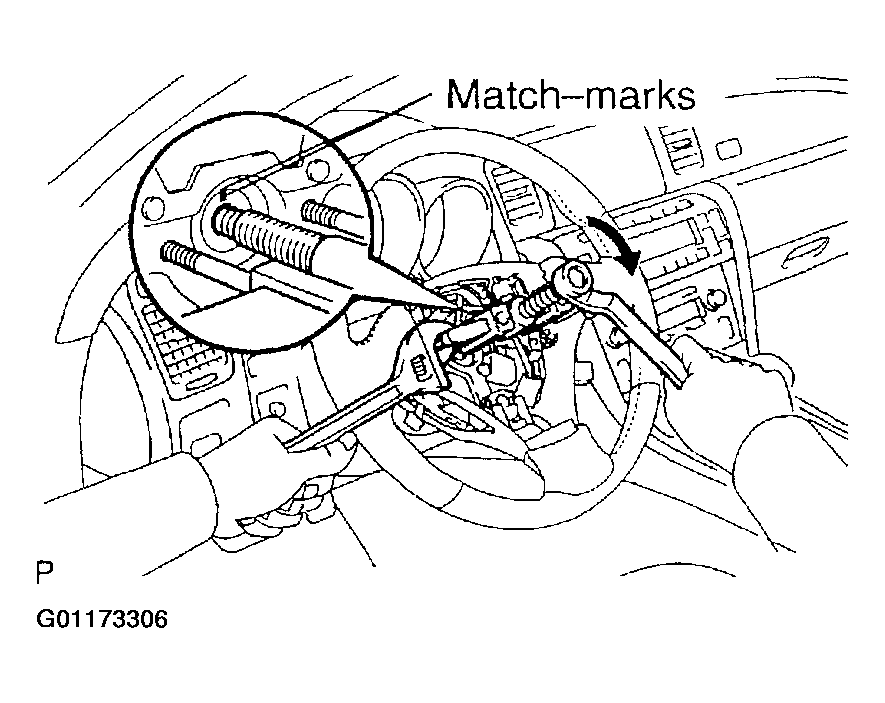 Match–marks

P

G01173306