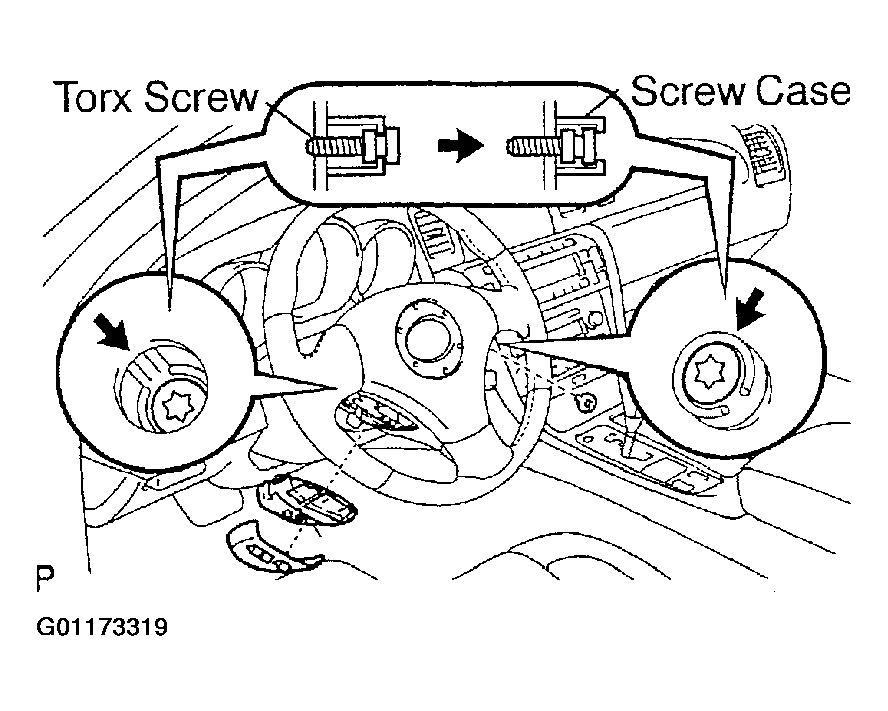 Torx Screw

Screw Case

P

G01173319