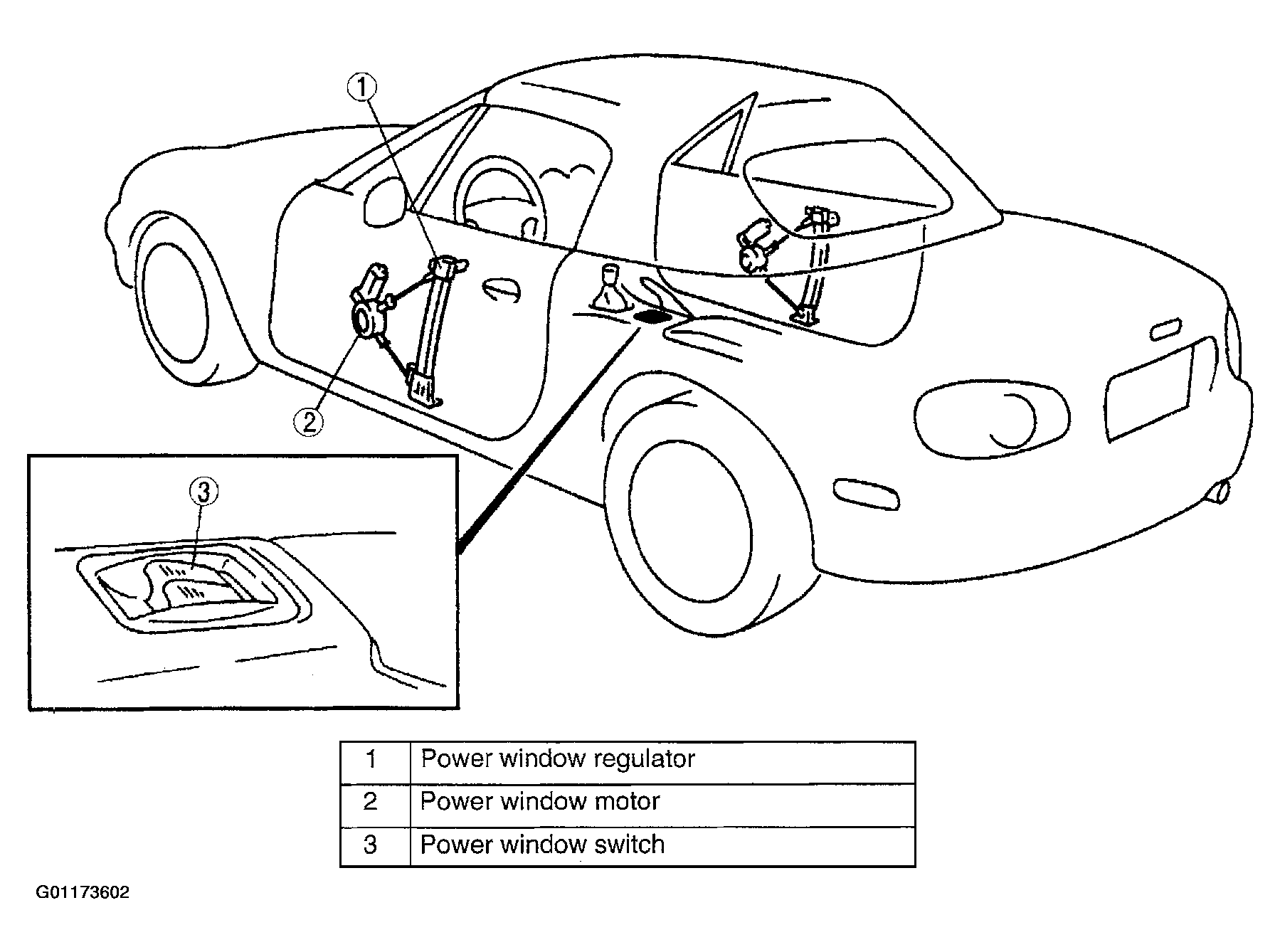 1

2

3

| 1 | Power window regulator |
|---|---|
| 2 | Power window motor |
| 3 | Power window switch |

G01173602