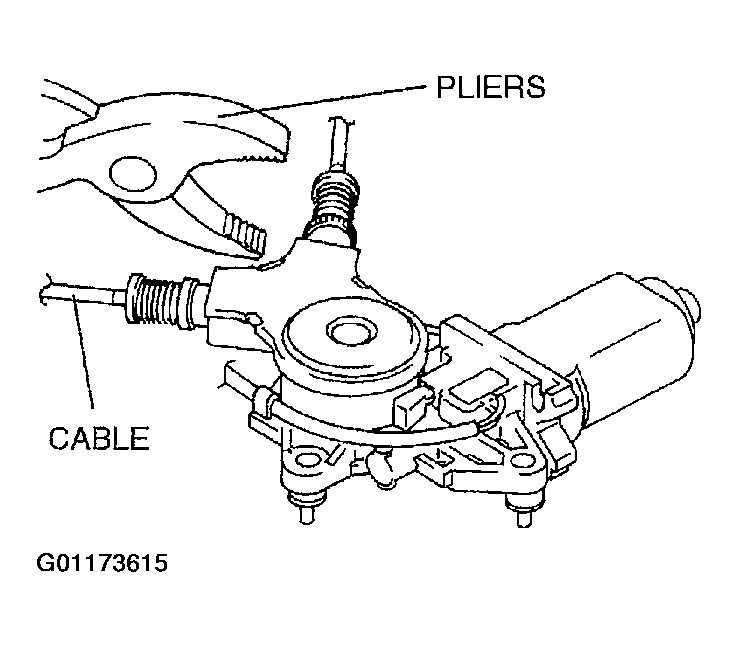 PLIERS

CABLE

G01173615