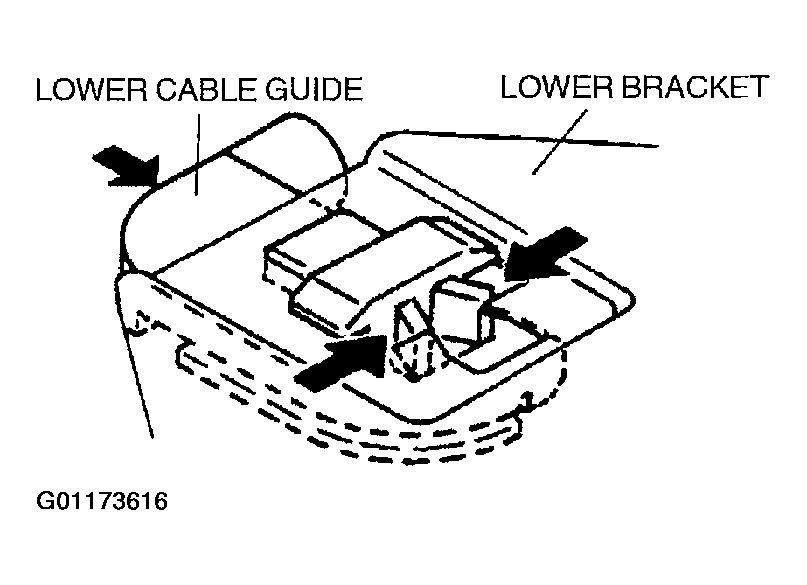 LOWER CABLE GUIDE

LOWER BRACKET

G01173616