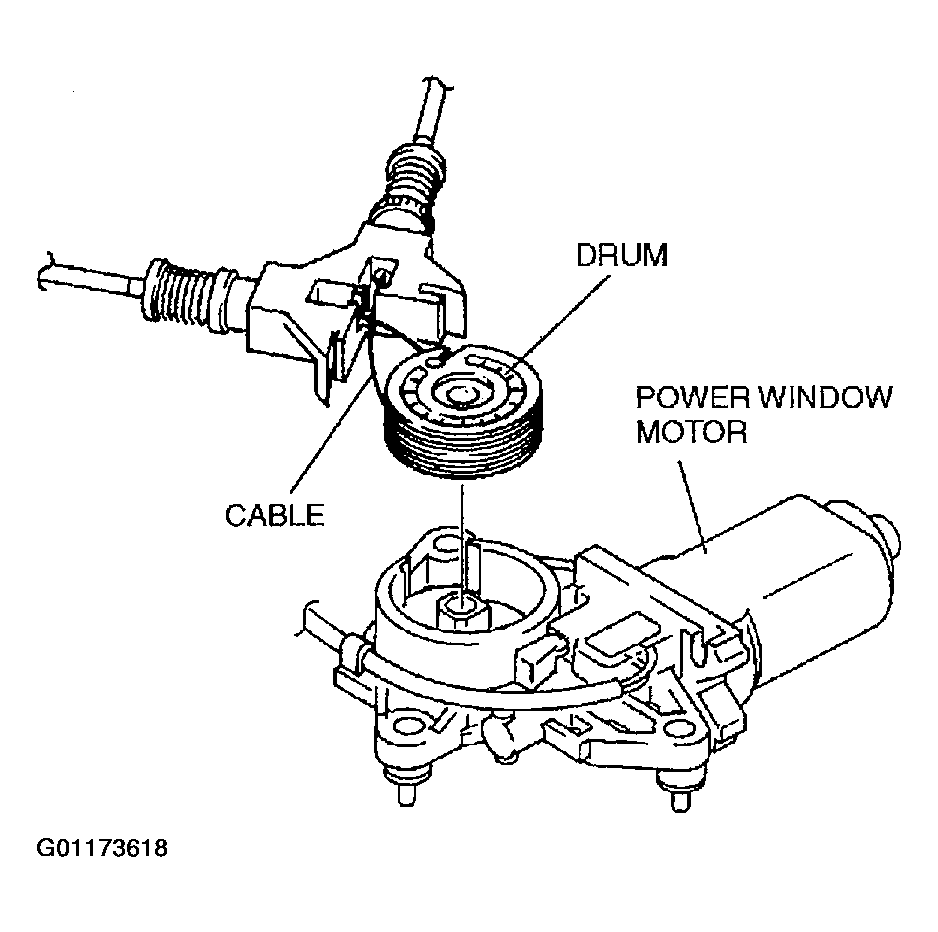 DRUM

POWER WINDOW MOTOR

CABLE

G01173618