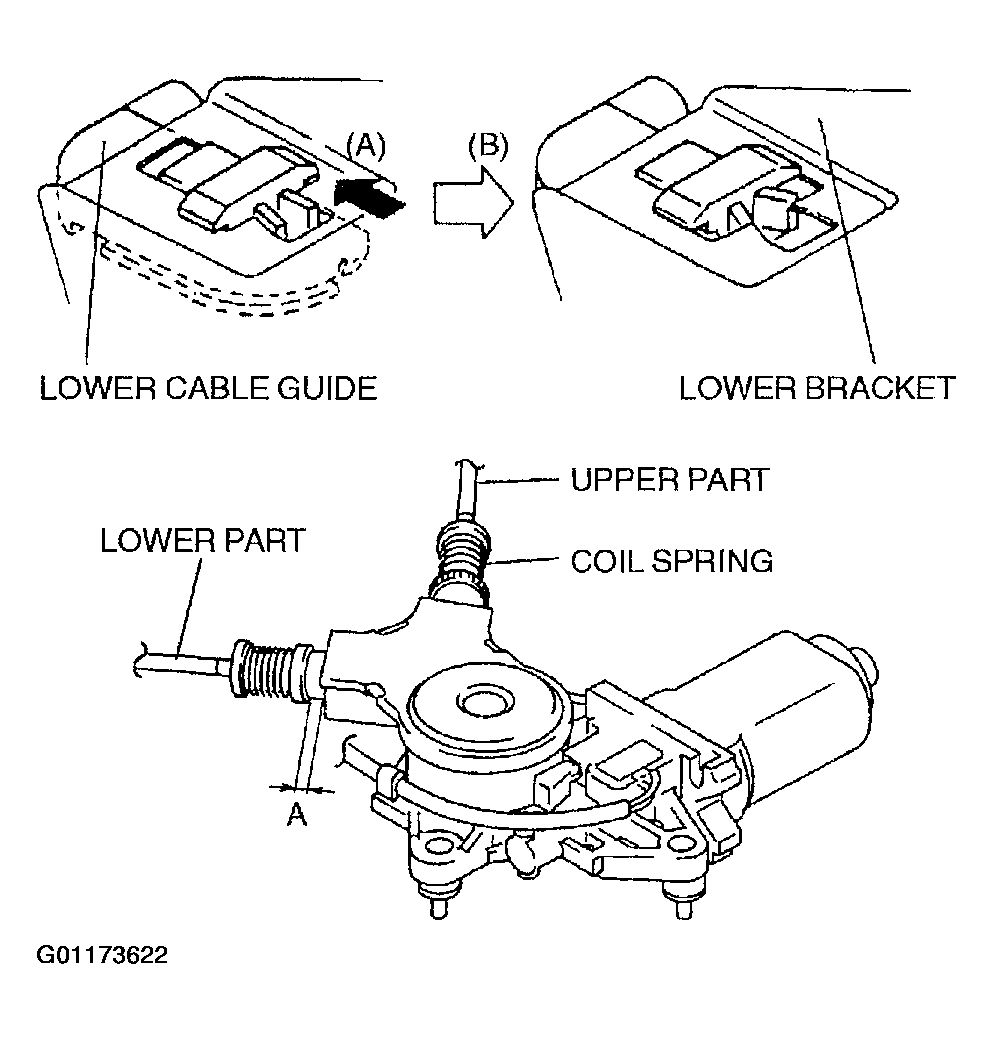 (A)

(B)

LOWER CABLE GUIDE

LOWER BRACKET

UPPER PART

LOWER PART

COIL SPRING

A

G01173622