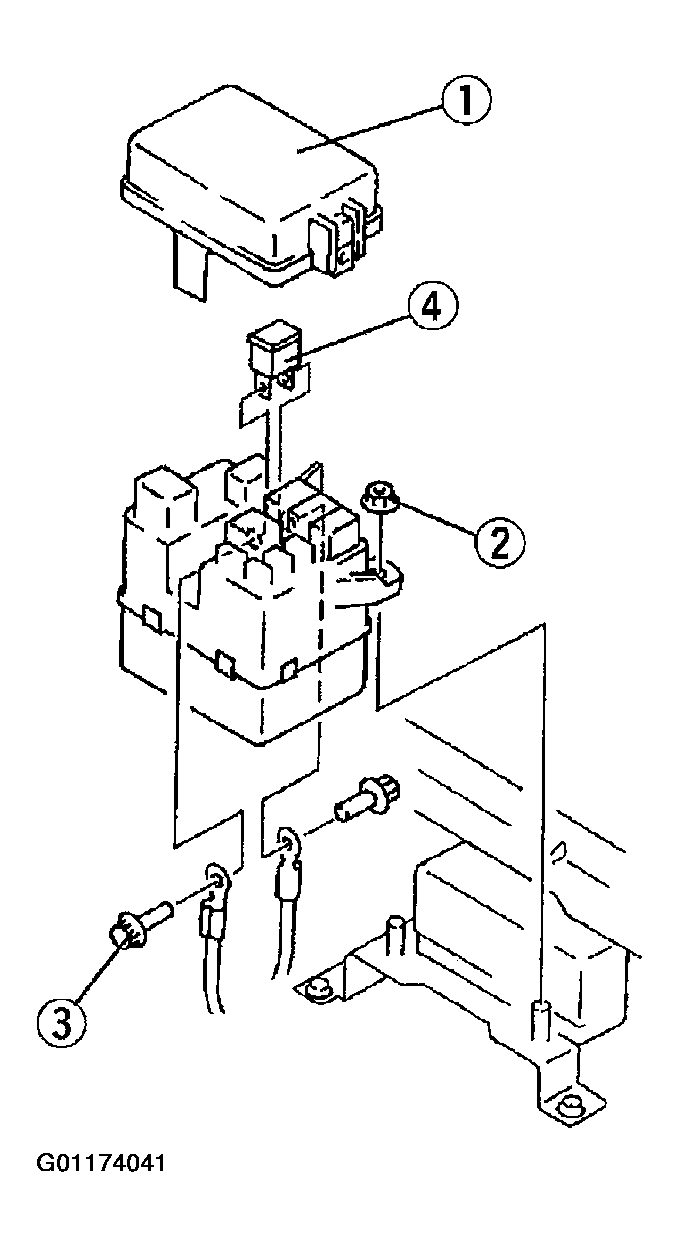 1
4
2
3
G01174041