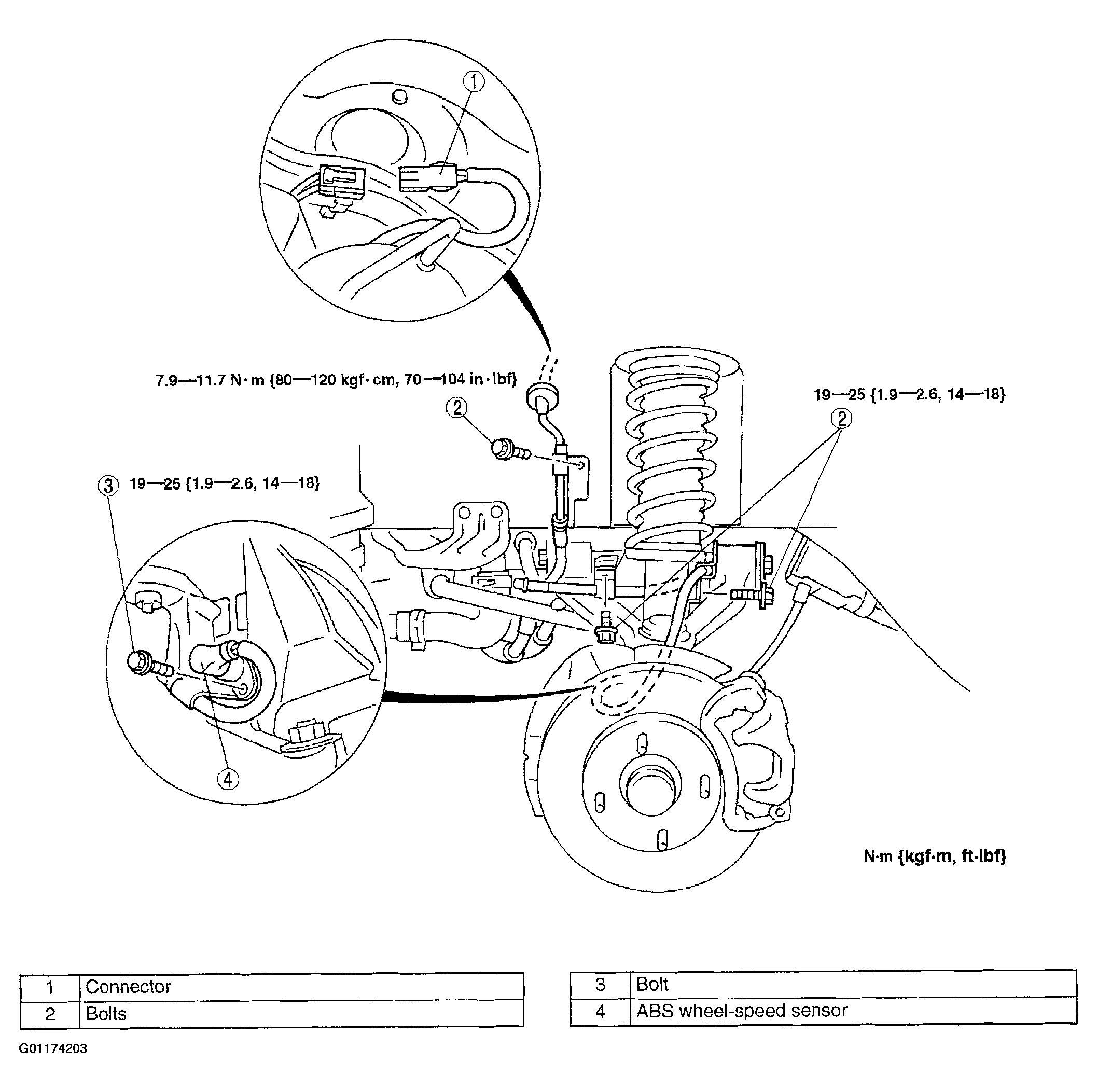 ①

7.9—11.7 N·m {80—120 kgf·cm, 70—104 in·lbf}

②

19—25 {1.9—2.6, 14—18}

②

③ 19—25 {1.9—2.6, 14—18}

④

N·m {kgf·m, ft·lbf}

| 1 | Connector |
|---|---|
| 2 | Bolts |

| 3 | Bolt |
|---|---|
| 4 | ABS wheel-speed sensor |

G01174203