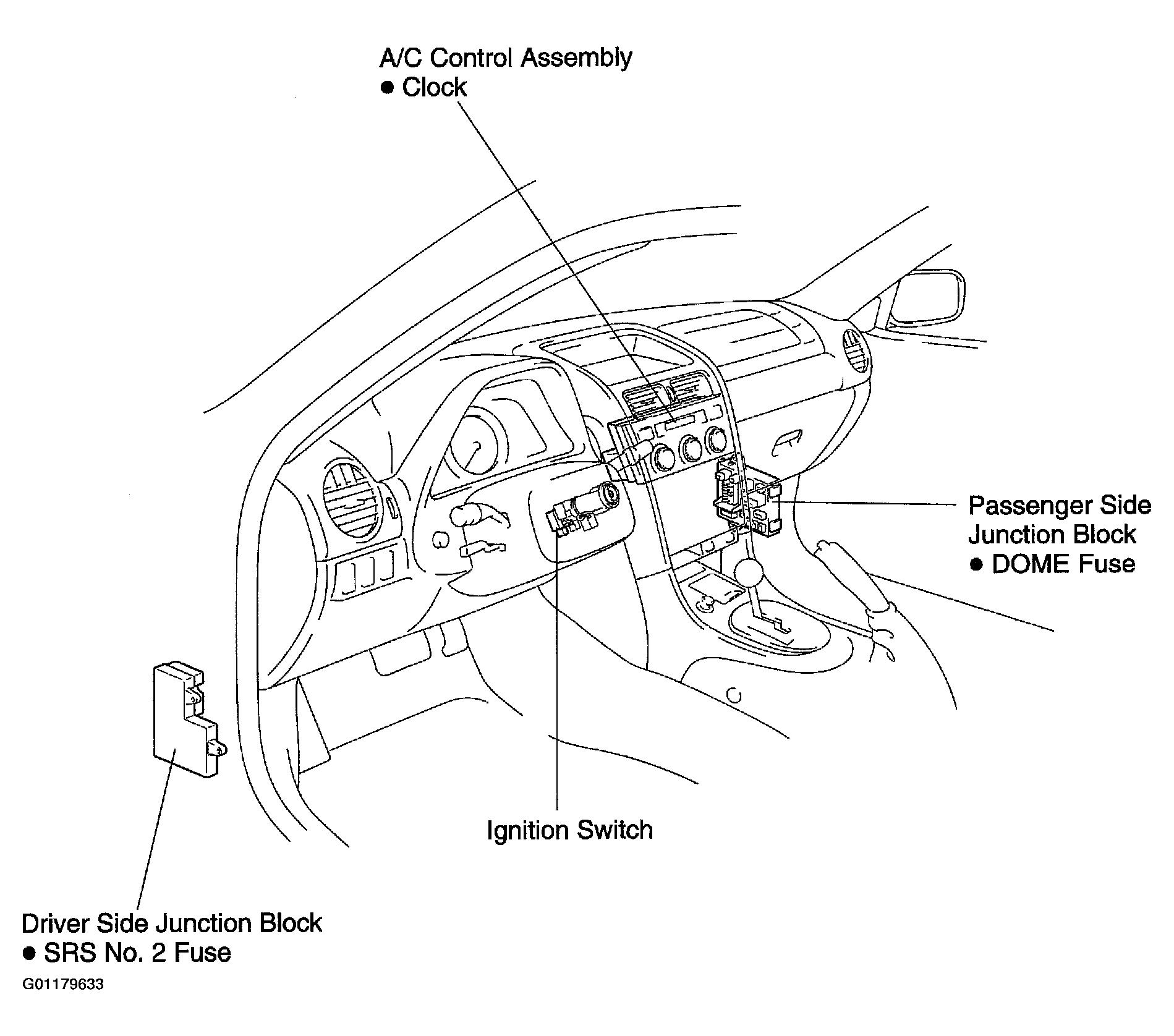 A/C Control Assembly
● Clock

Passenger Side
Junction Block
● DOME Fuse

Ignition Switch

Driver Side Junction Block
● SRS No. 2 Fuse

G01179633