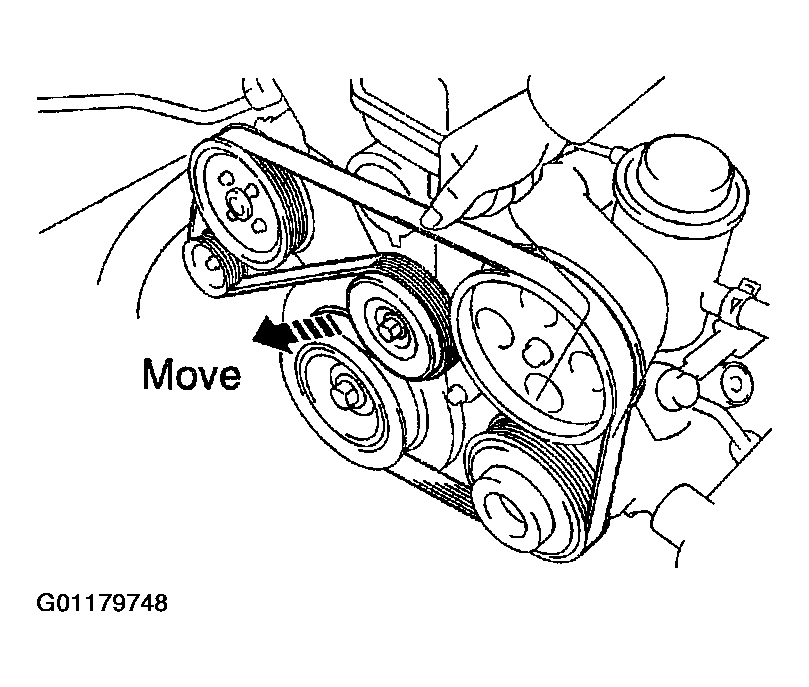 Move

G01179748