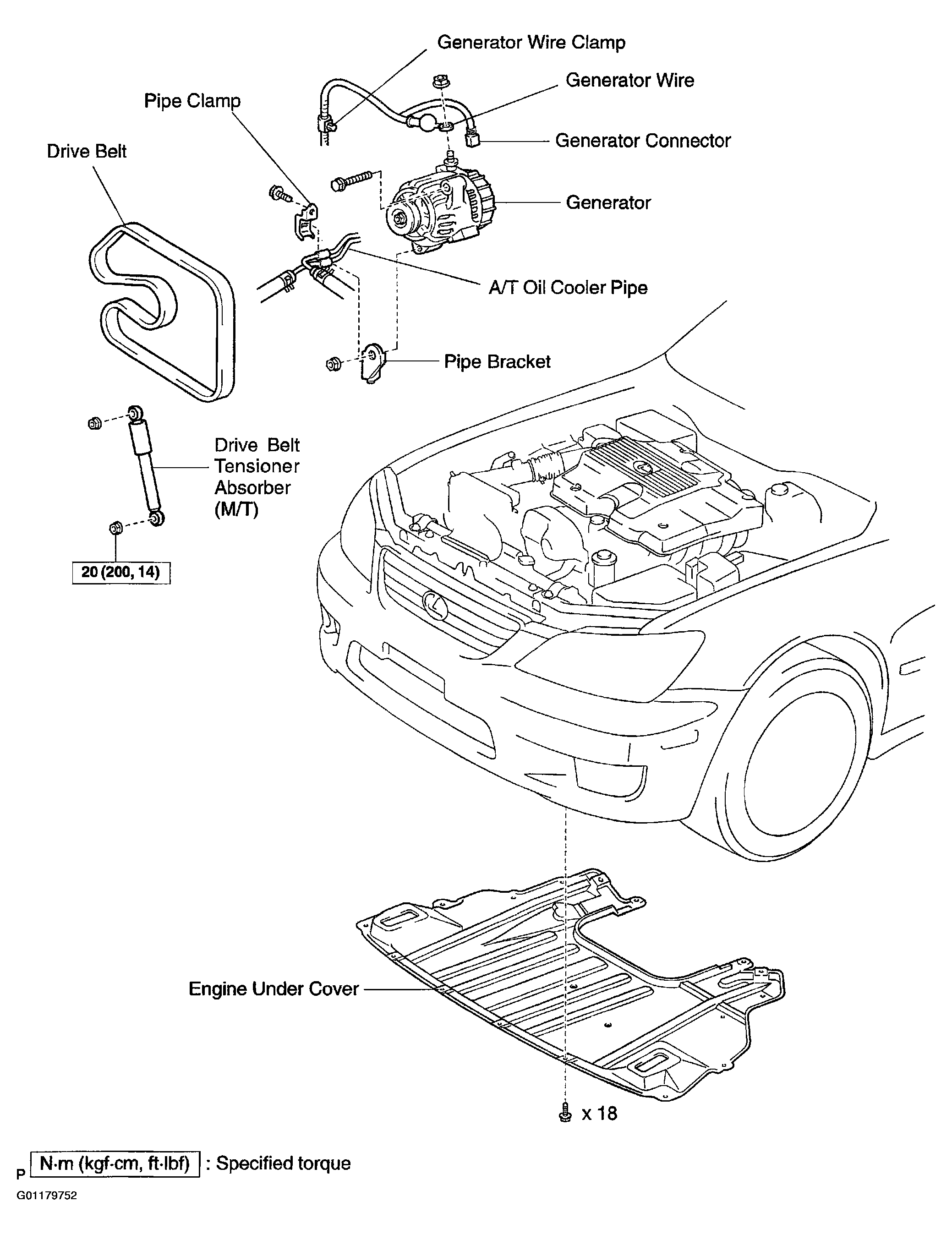 Generator Wire Clamp

Generator Wire

Pipe Clamp

Generator Connector

Drive Belt

Generator

A/T Oil Cooler Pipe

Pipe Bracket

Drive Belt Tensioner Absorber (M/T)

20 (200, 14)

Engine Under Cover

x 18

P N·m (kgf·cm, ft·lbf) : Specified torque

G01179752