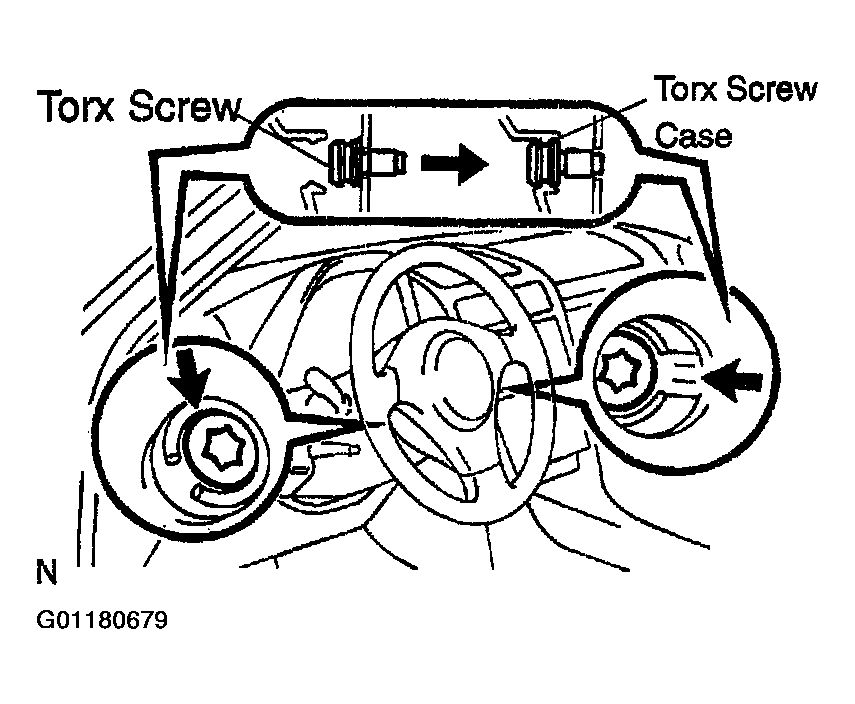 Torx Screw

Torx Screw
Case

N

G01180679