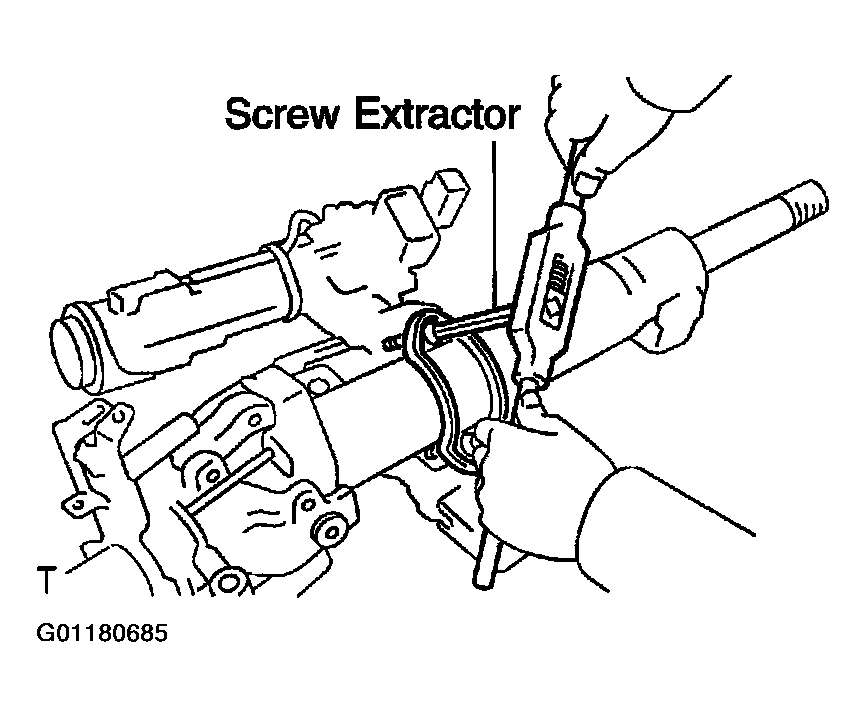 Screw Extractor

T

G01180685