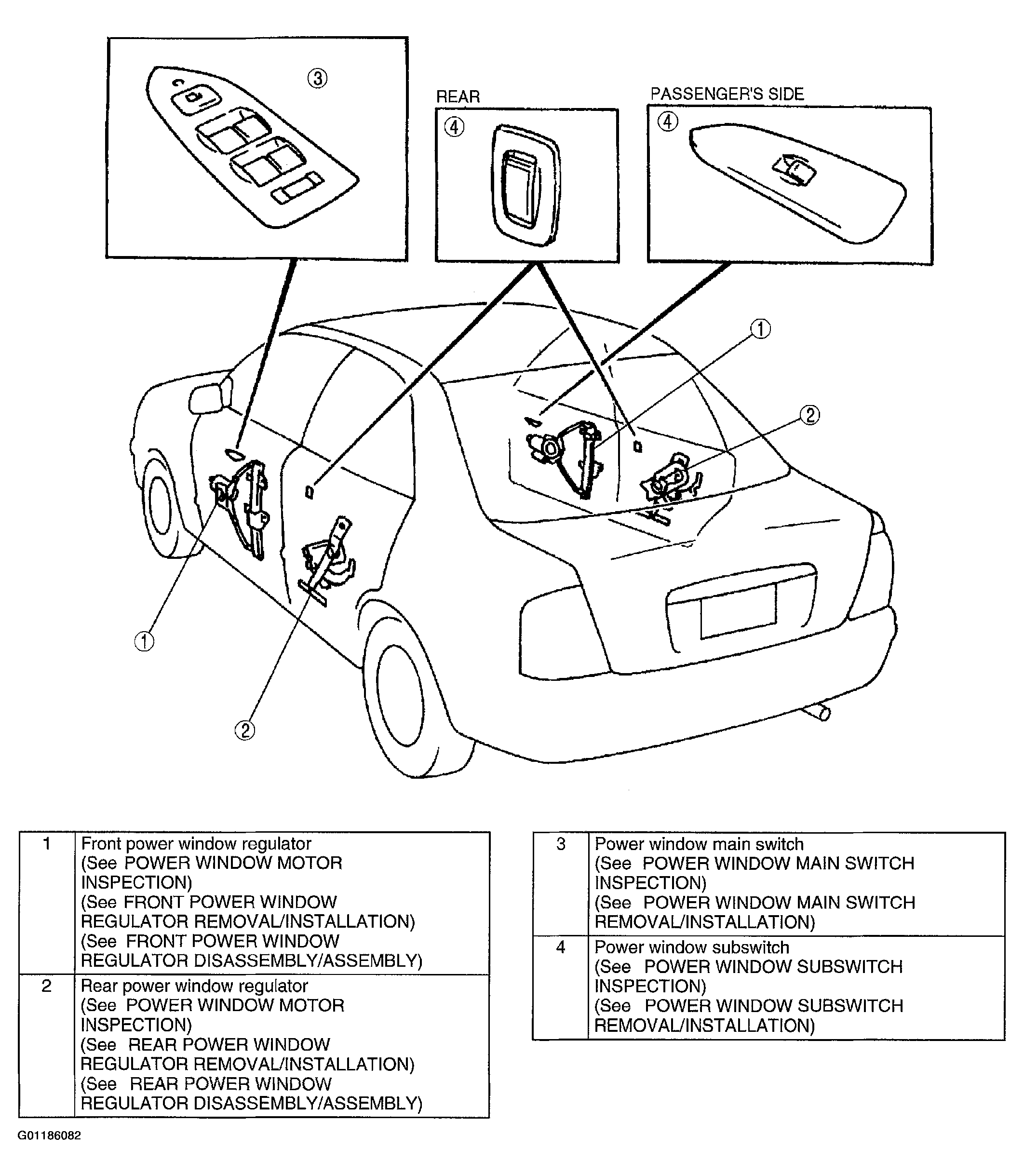 ③

REAR

④

PASSENGER'S SIDE

④

①

②

①

②

| 1 | Front power window regulator (See POWER WINDOW MOTOR INSPECTION) (See FRONT POWER WINDOW REGULATOR REMOVAL/INSTALLATION) (See FRONT POWER WINDOW REGULATOR DISASSEMBLY/ASSEMBLY) |
|---|---|
| 2 | Rear power window regulator (See POWER WINDOW MOTOR INSPECTION) (See REAR POWER WINDOW REGULATOR REMOVAL/INSTALLATION) (See REAR POWER WINDOW REGULATOR DISASSEMBLY/ASSEMBLY) |

| 3 | Power window main switch (See POWER WINDOW MAIN SWITCH INSPECTION) (See POWER WINDOW MAIN SWITCH REMOVAL/INSTALLATION) |
|---|---|
| 4 | Power window subswitch (See POWER WINDOW SUBSWITCH INSPECTION) (See POWER WINDOW SUBSWITCH REMOVAL/INSTALLATION) |

G01186082