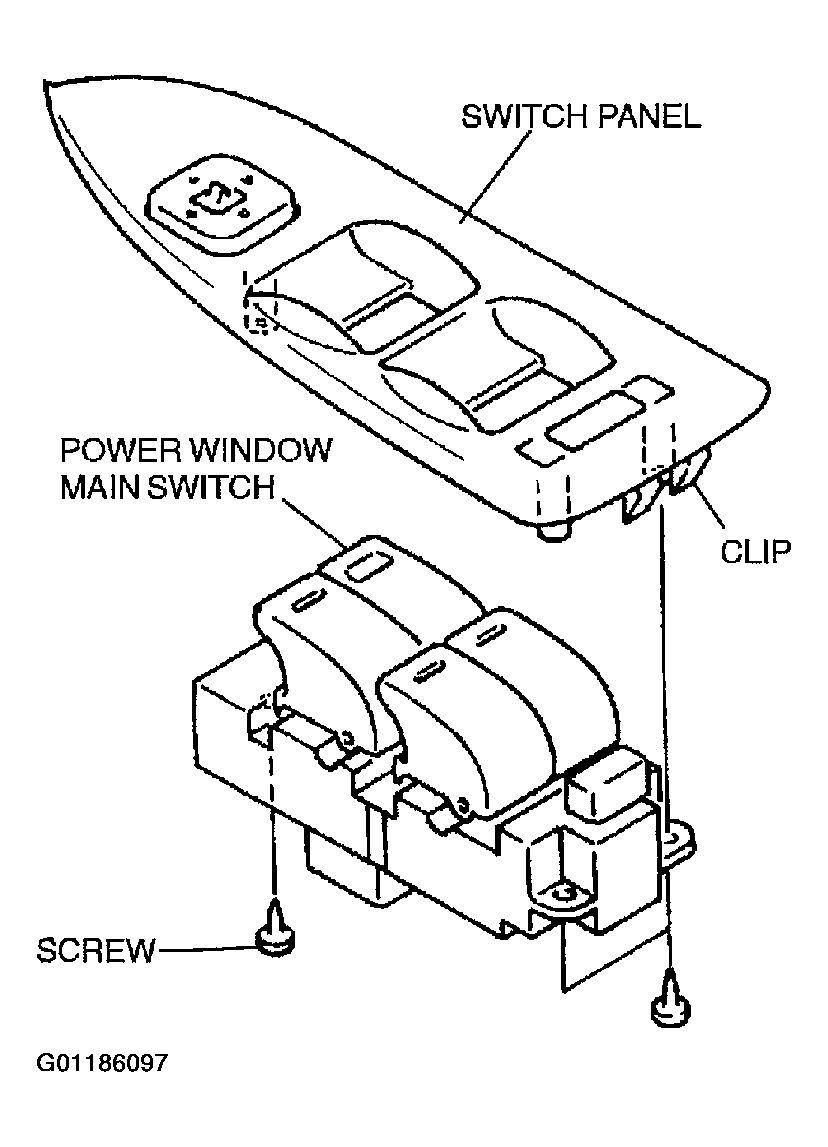 SWITCH PANEL

POWER WINDOW MAIN SWITCH

CLIP

SCREW

G01186097