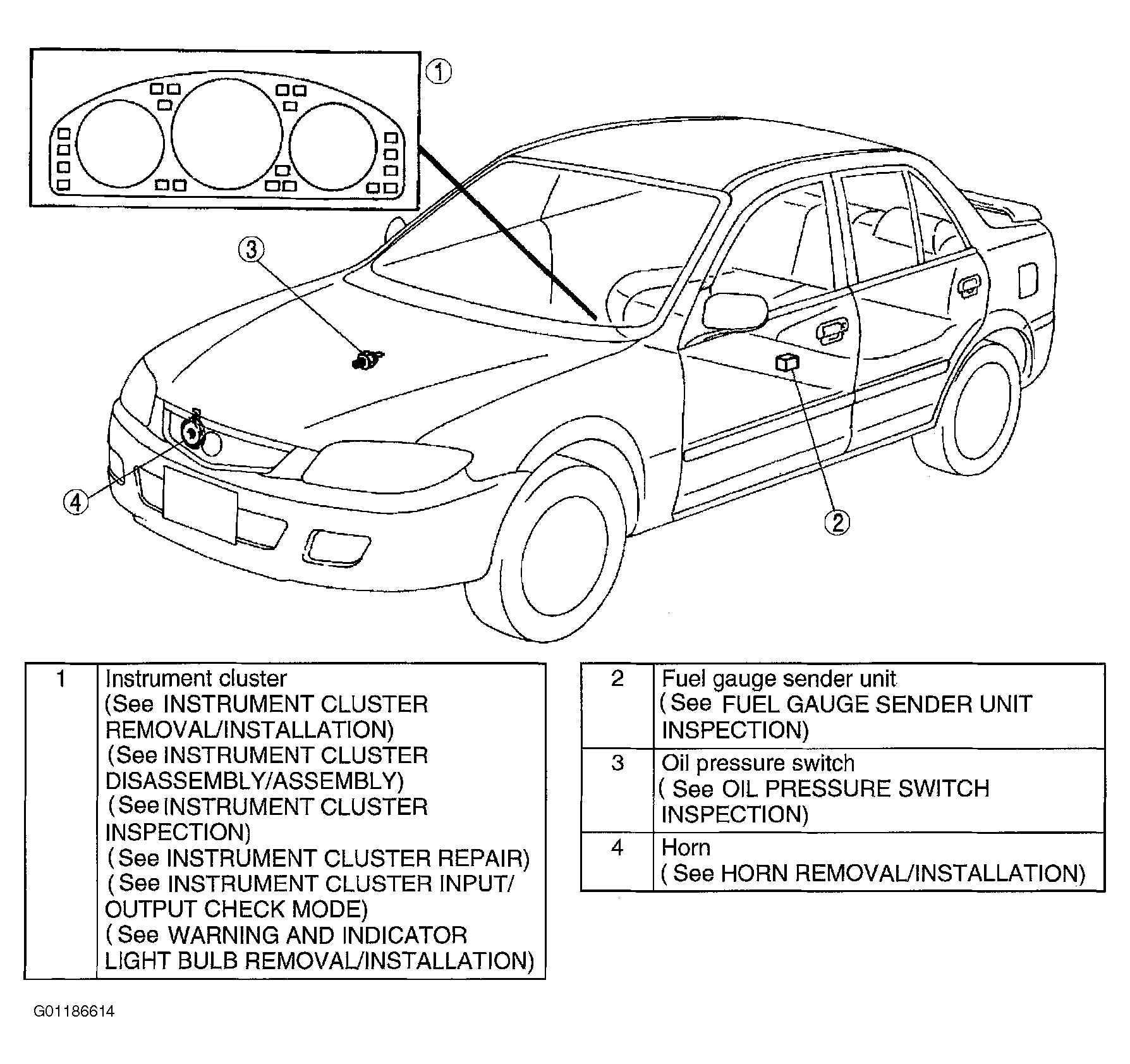 1

3

4

2

| 1 | Instrument cluster (See INSTRUMENT CLUSTER REMOVAL/INSTALLATION) (See INSTRUMENT CLUSTER DISASSEMBLY/ASSEMBLY) (See INSTRUMENT CLUSTER INSPECTION) (See INSTRUMENT CLUSTER REPAIR) (See INSTRUMENT CLUSTER INPUT/ OUTPUT CHECK MODE) (See WARNING AND INDICATOR LIGHT BULB REMOVAL/INSTALLATION) |
|---|---|

| 2 | Fuel gauge sender unit (See FUEL GAUGE SENDER UNIT INSPECTION) |
|---|---|
| 3 | Oil pressure switch (See OIL PRESSURE SWITCH INSPECTION) |
| 4 | Horn (See HORN REMOVAL/INSTALLATION) |

G01186614