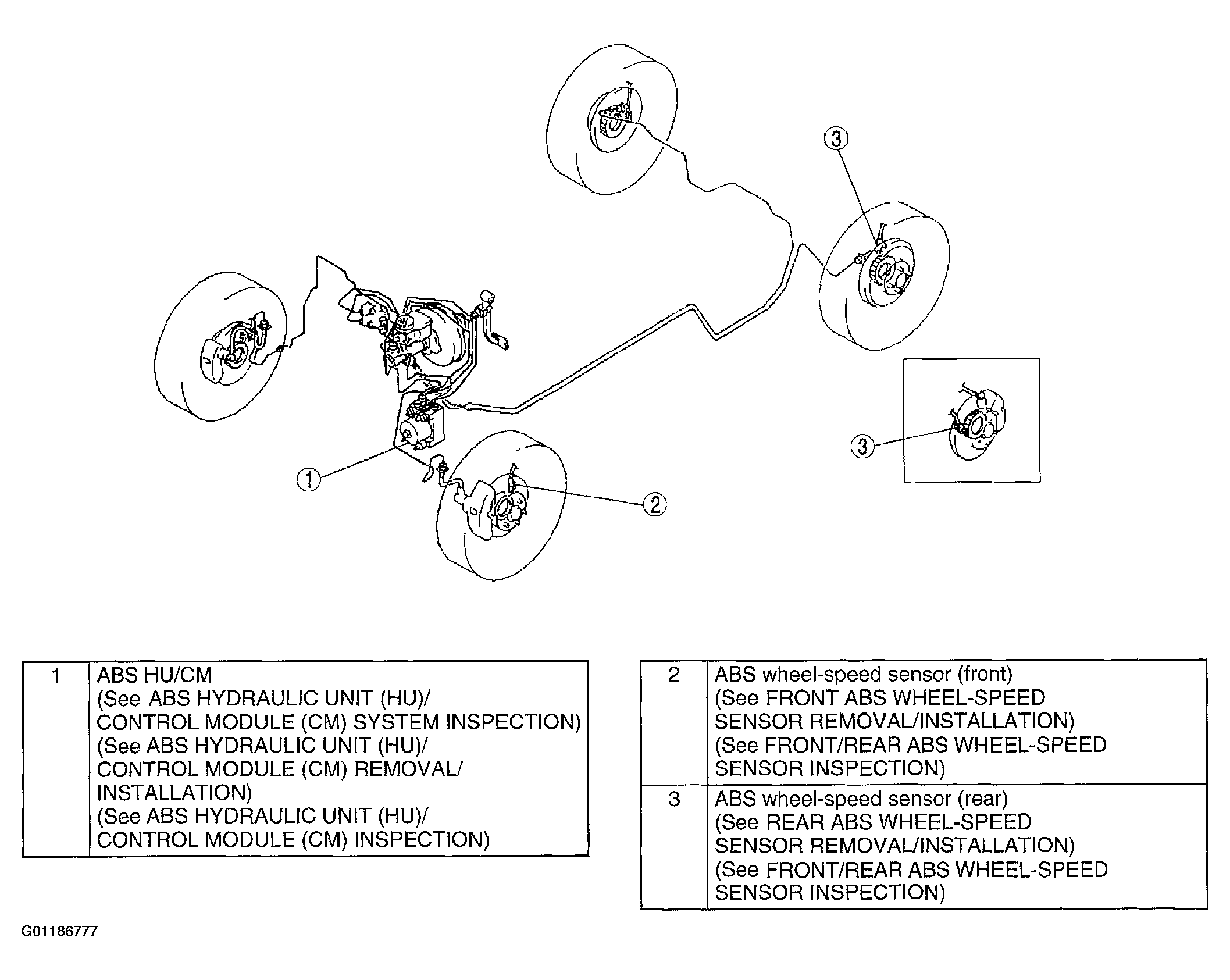 3

3

1

2

| 1 | ABS HU/CM (See ABS HYDRAULIC UNIT (HU)/ CONTROL MODULE (CM) SYSTEM INSPECTION) (See ABS HYDRAULIC UNIT (HU)/ CONTROL MODULE (CM) REMOVAL/ INSTALLATION) (See ABS HYDRAULIC UNIT (HU)/ CONTROL MODULE (CM) INSPECTION) |
|---|---|

| 2 | ABS wheel-speed sensor (front) (See FRONT ABS WHEEL-SPEED SENSOR REMOVAL/INSTALLATION) (See FRONT/REAR ABS WHEEL-SPEED SENSOR INSPECTION) |
|---|---|
| 3 | ABS wheel-speed sensor (rear) (See REAR ABS WHEEL-SPEED SENSOR REMOVAL/INSTALLATION) (See FRONT/REAR ABS WHEEL-SPEED SENSOR INSPECTION) |

G01186777