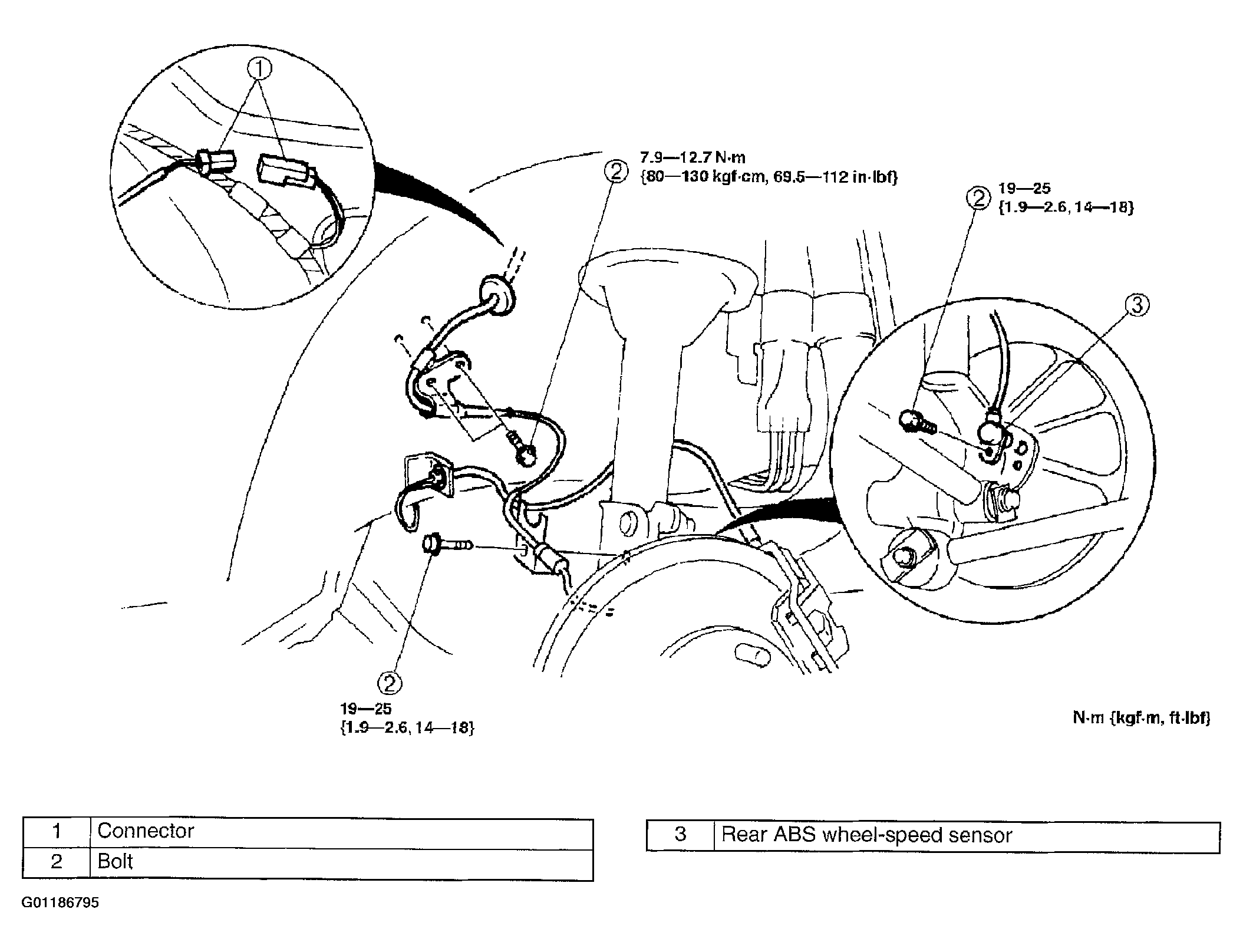 ①

②
7.9—12.7 N·m
{80—130 kgf·cm, 69.5—112 in·lbf}

②
19—25
{1.9—2.6, 14—18}

③

②
19—25
{1.9—2.6, 14—18}

N·m {kgf·m, ft·lbf}

| 1 | Connector |
|---|---|
| 2 | Bolt |

| 3 | Rear ABS wheel-speed sensor |
|---|---|

G01186795