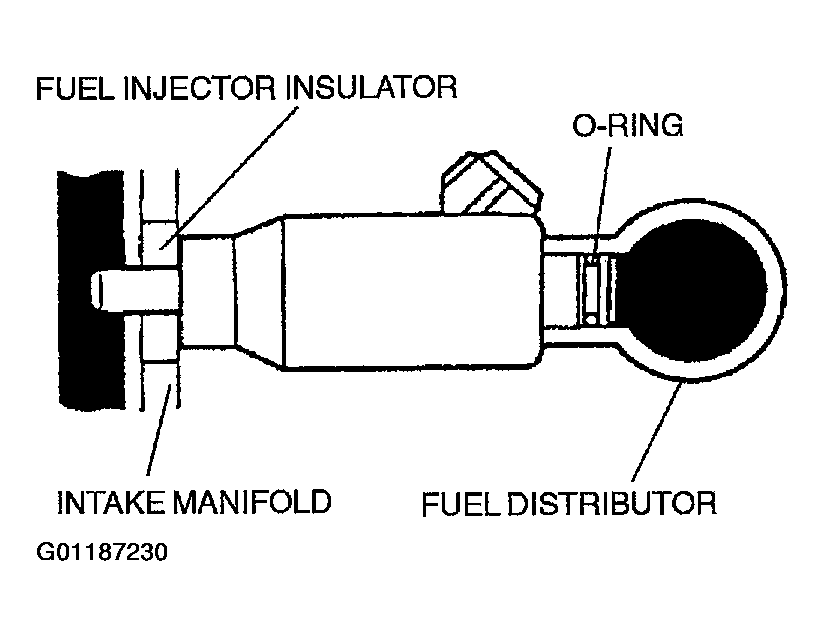 FUEL INJECTOR INSULATOR

O-RING

INTAKE MANIFOLD

FUEL DISTRIBUTOR

G01187230