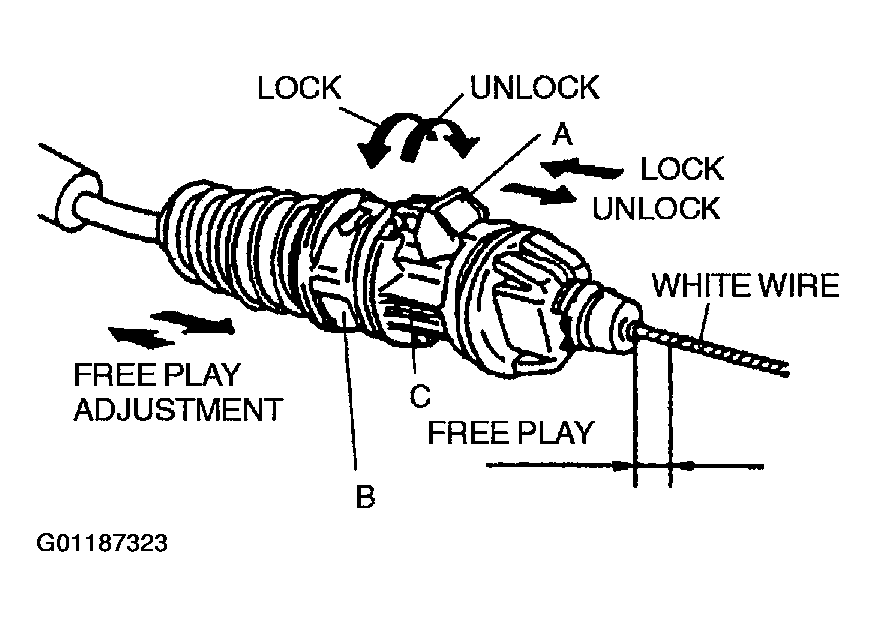 LOCK
UNLOCK
A
LOCK
UNLOCK
WHITE WIRE
FREE PLAY
ADJUSTMENT
C
FREE PLAY
B
G01187323