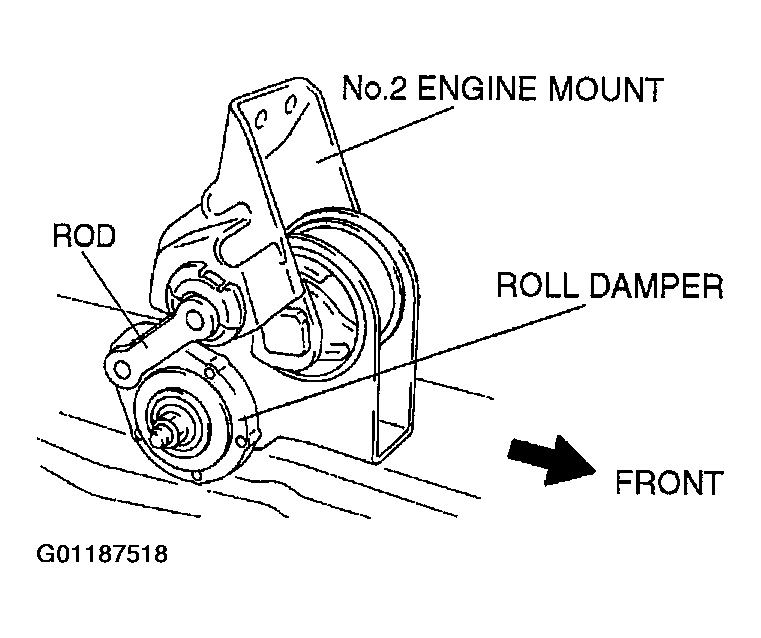 No.2 ENGINE MOUNT

ROD

ROLL DAMPER

FRONT

G01187518