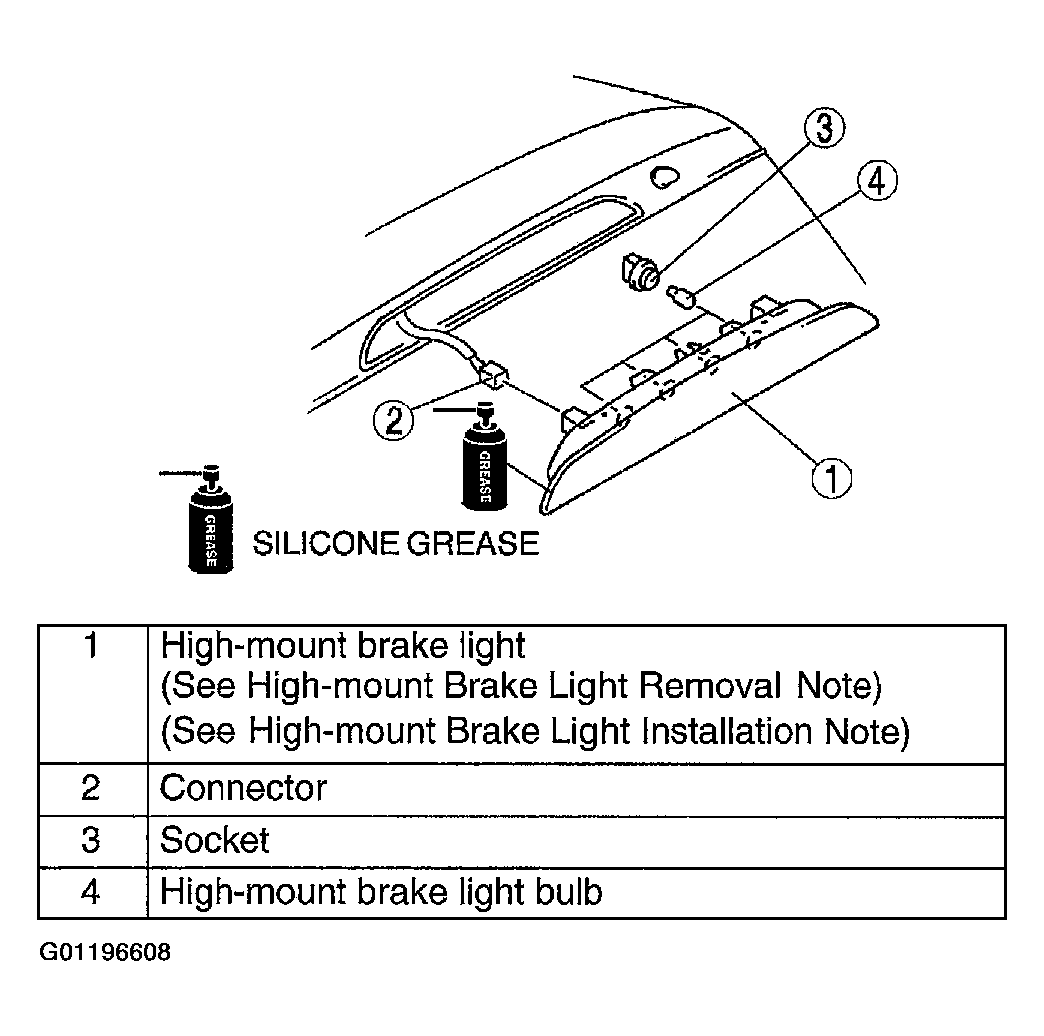 3

4

2

GREASE

1

GREASE

SILICONE GREASE

| 1 | High-mount brake light (See High-mount Brake Light Removal Note) (See High-mount Brake Light Installation Note) |
|---|---|
| 2 | Connector |
| 3 | Socket |
| 4 | High-mount brake light bulb |

G01196608