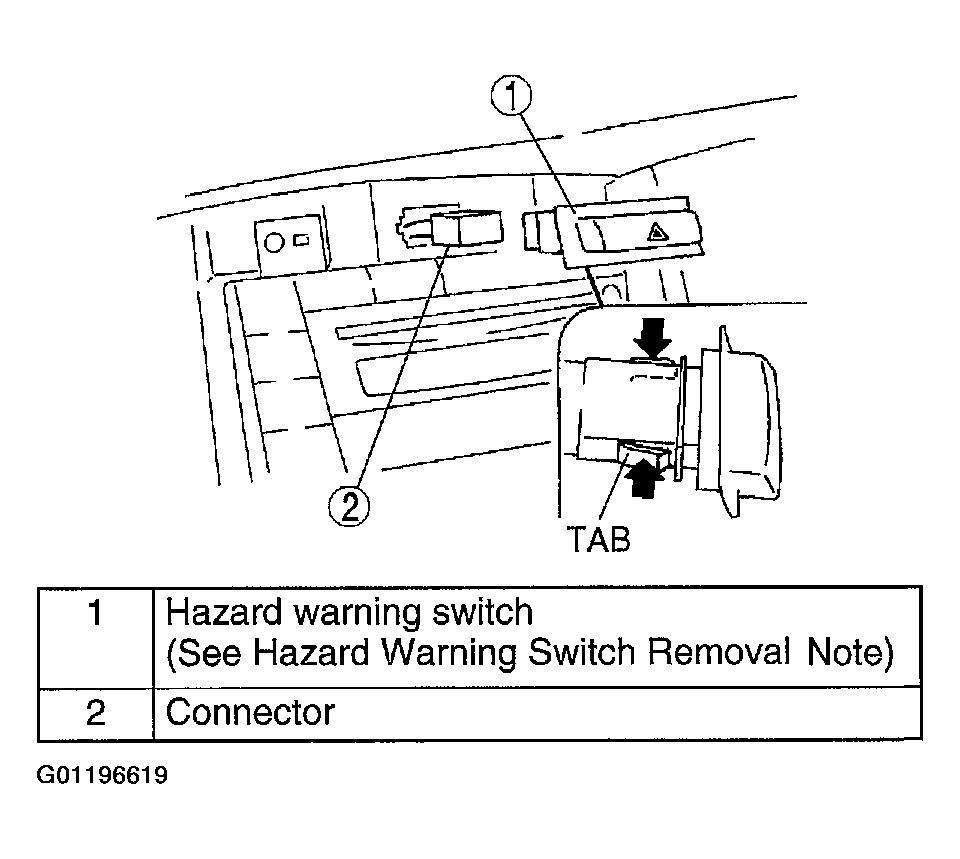 1

2

TAB

| 1 | Hazard warning switch (See Hazard Warning Switch Removal Note) |
|---|---|
| 2 | Connector |

G01196619