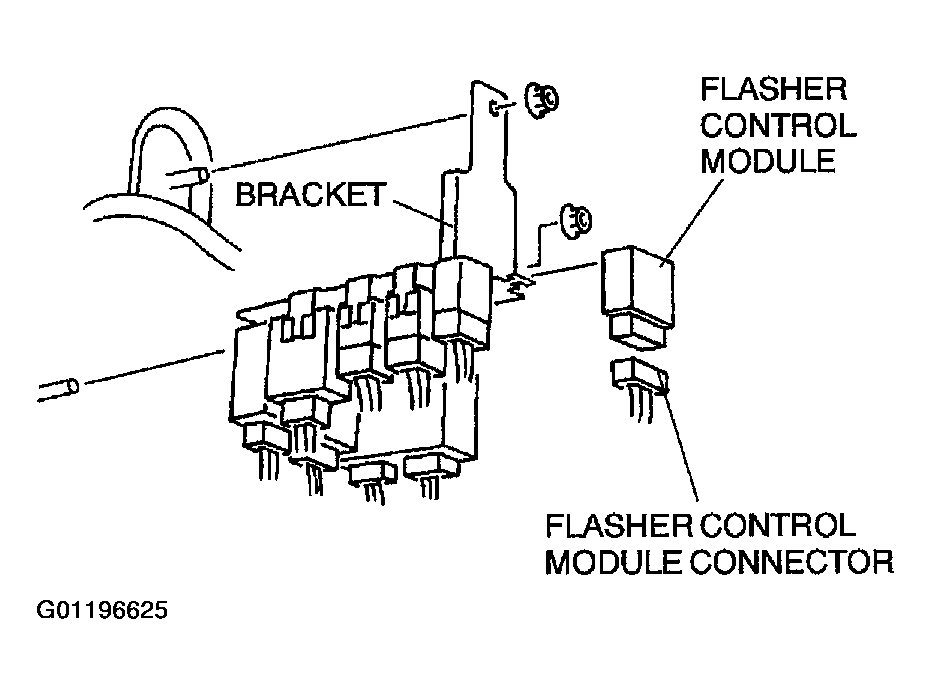 FLASHER CONTROL MODULE

BRACKET

FLASHER CONTROL MODULE CONNECTOR

G01196625